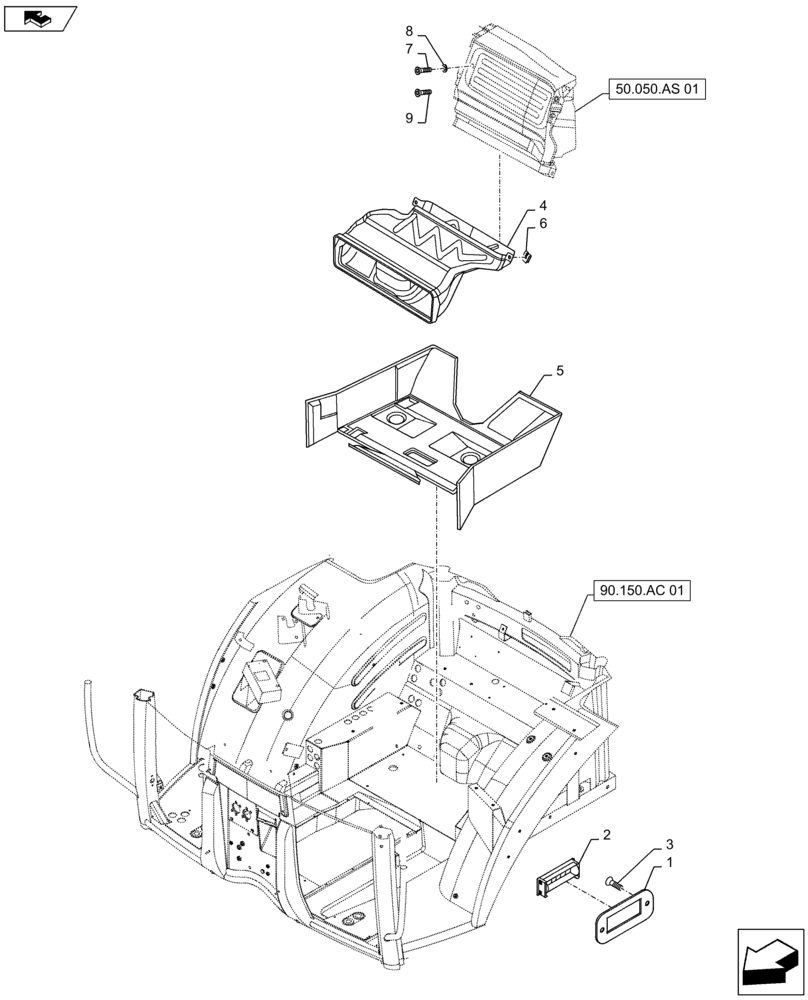 8
7
9
50.050.AS 01
4
6
5
90.150.AC 01
2
3
1