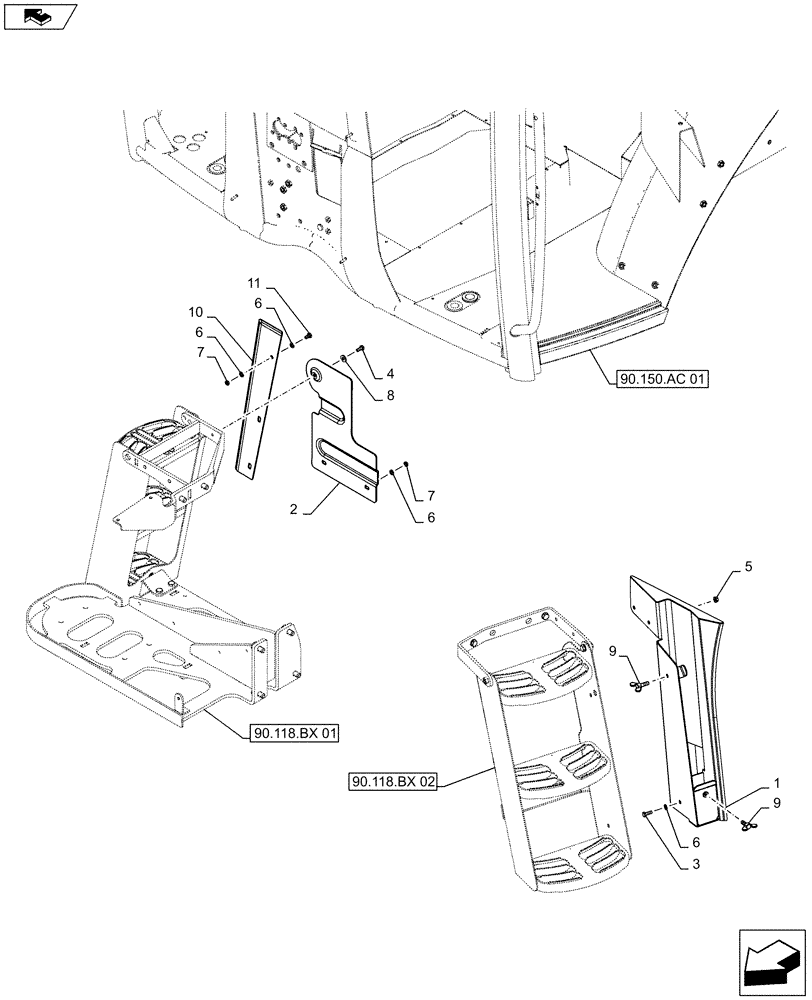 11
10
6
6
7
4
8
90.150.AC 01
2
7
6
5
9
90.118.BX 01
90.118.BX 02
1
9
6
3