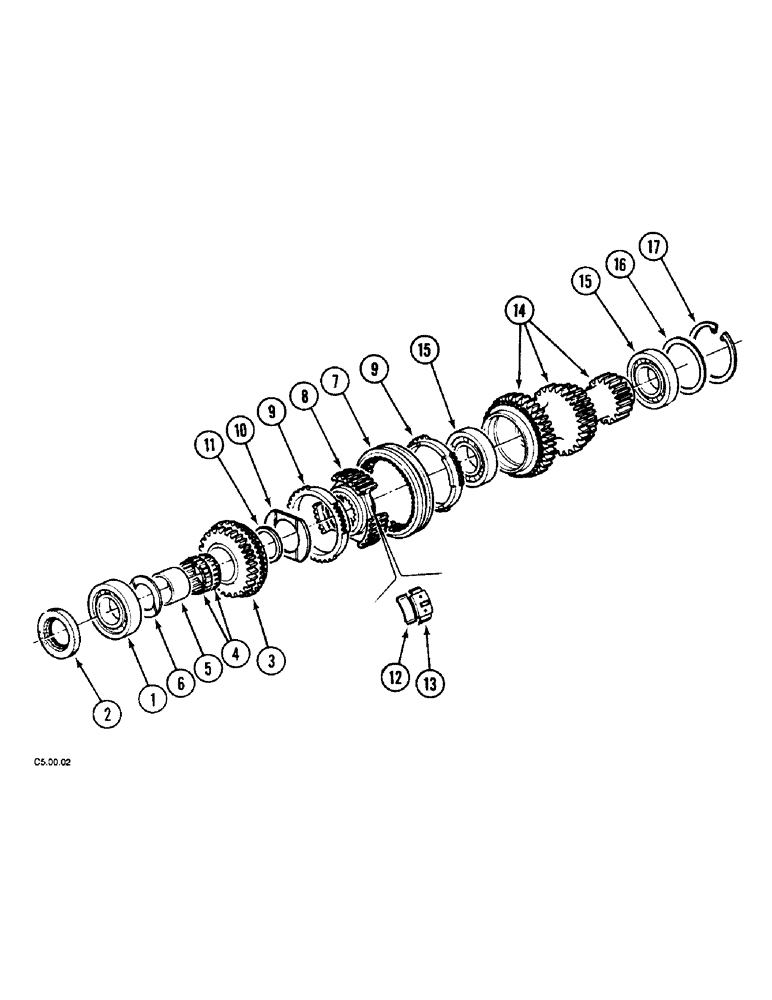 17
16
15
14
15
9
7
8
9
10
11
3
4
5
6
1
2
12
13
C5.00.02