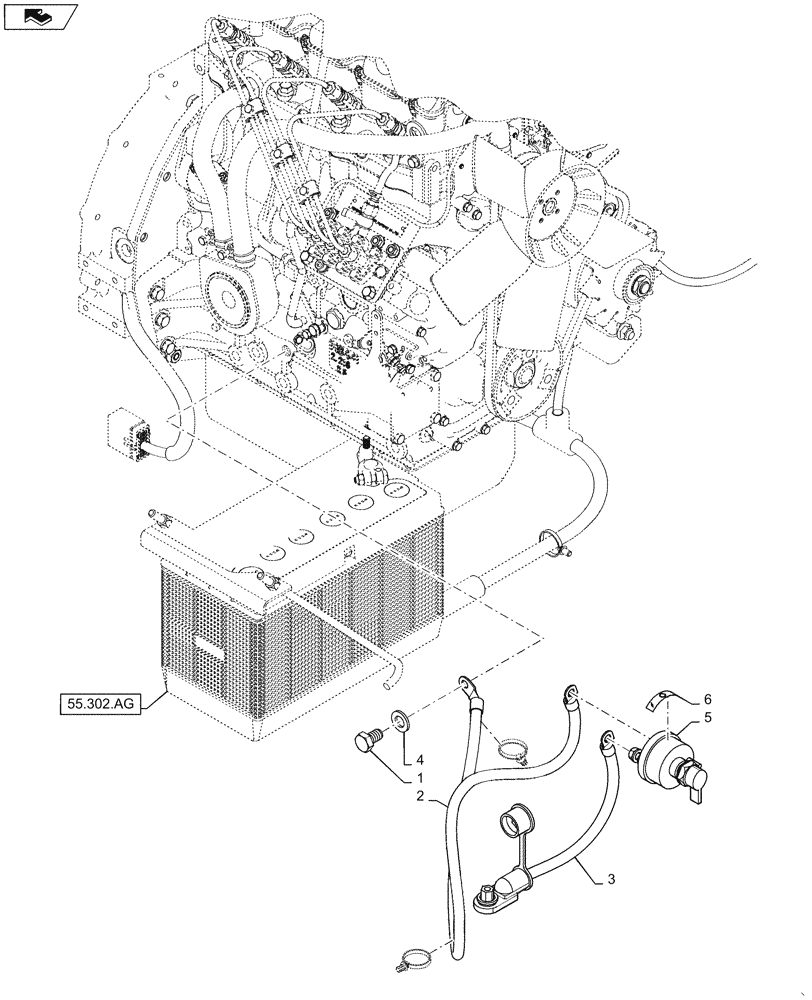 55.302.AG

6
5
4
1
2
3