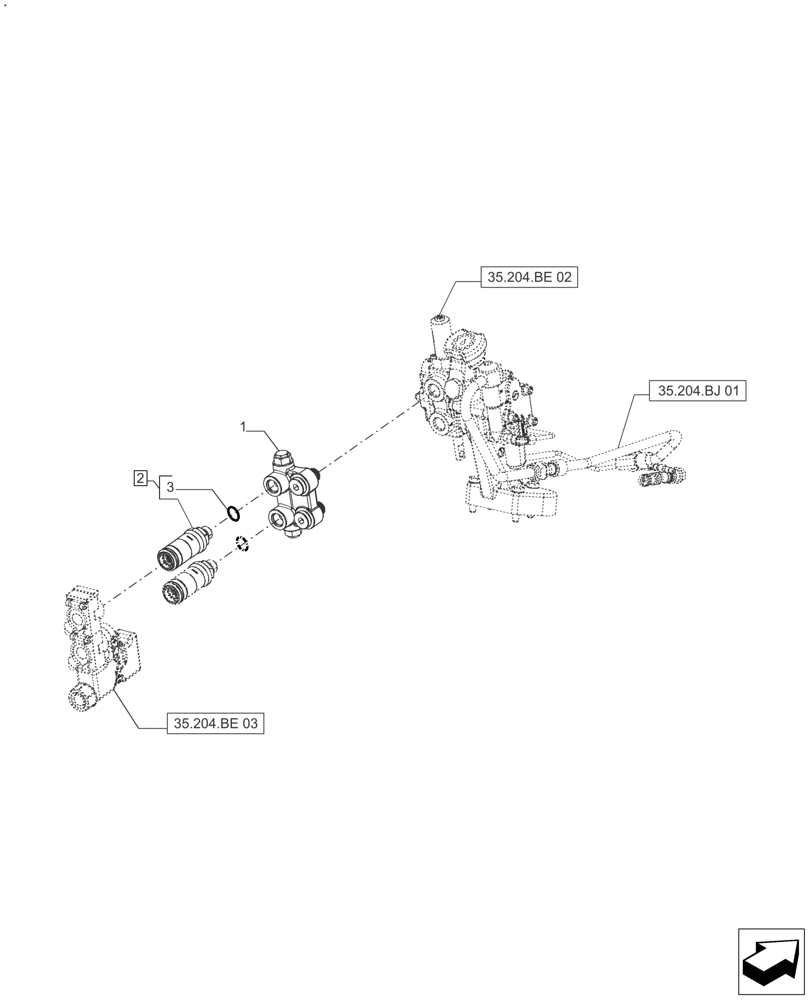 35.204.BE 02

35.204.BJ 01

1

2

3

35.204.BE 03