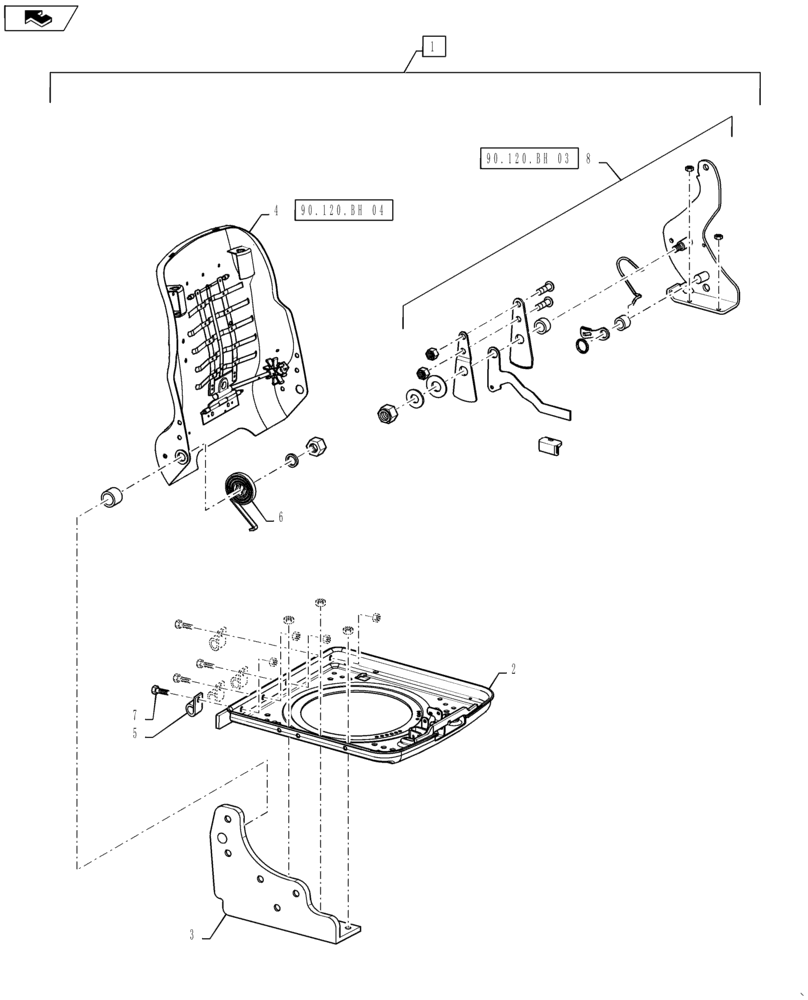 1

90.120.BH 03 8

4 90.120.BH 04

6

2

7

5

3