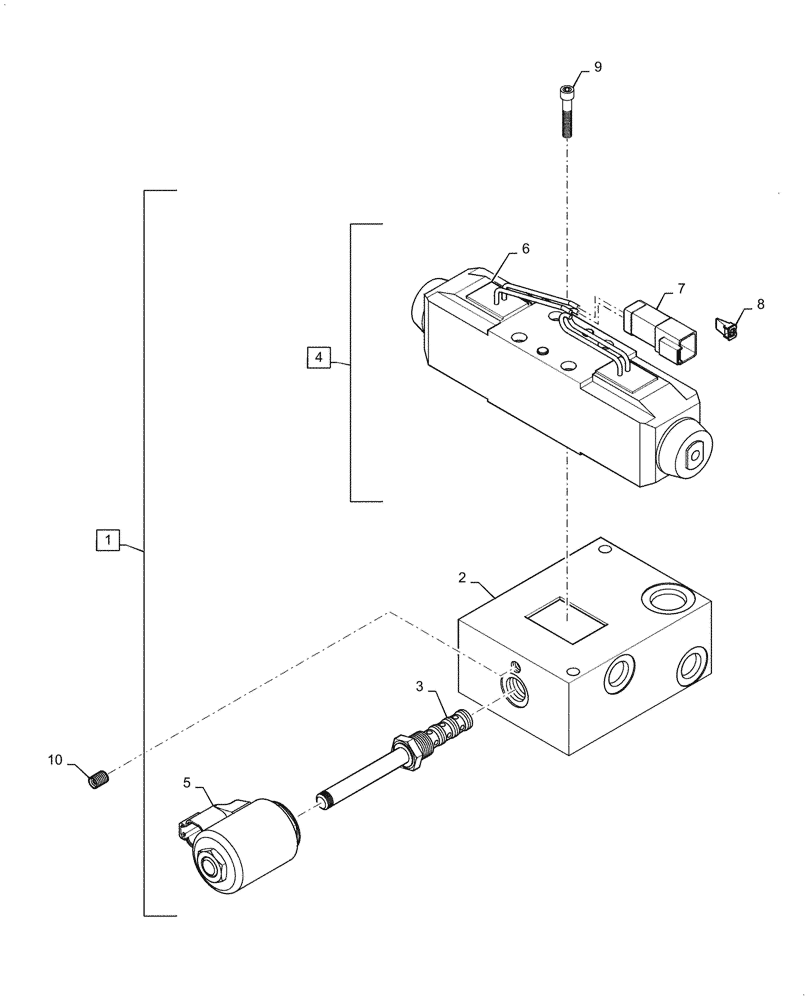 9
6
7
8
4
1
2
3
10
5