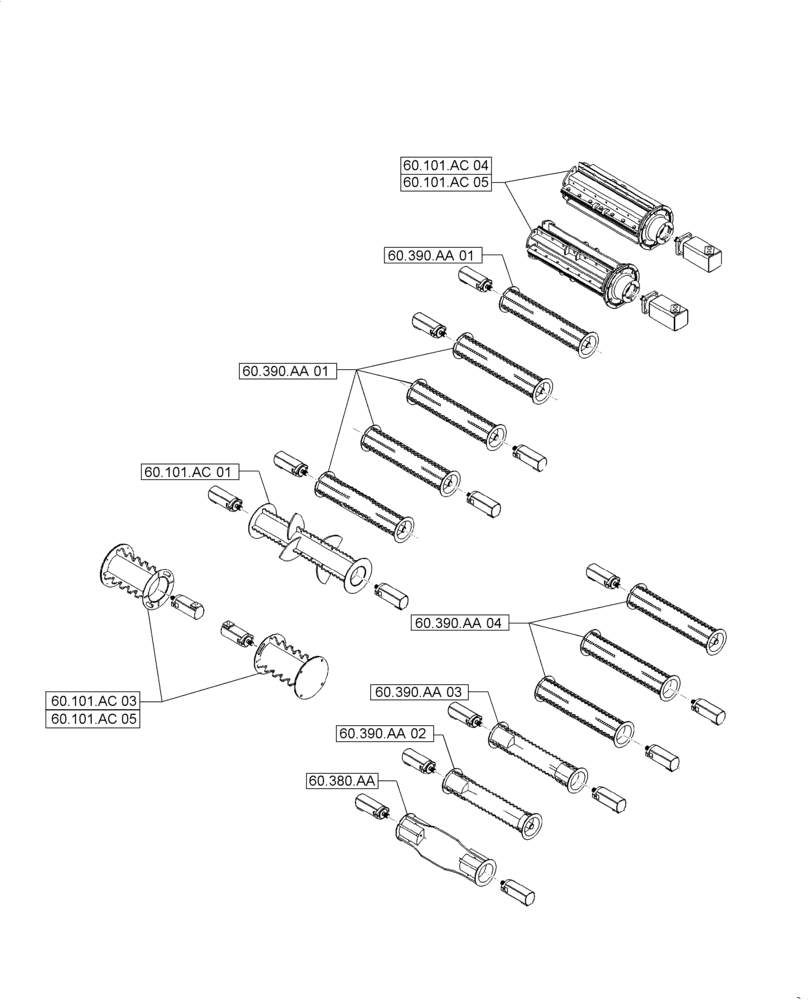 60.101.AC 04
60.101.AC 05

60.390.AA 01

60.390.AA 01

60.101.AC 01

60.390.AA 04

60.101.AC 03
60.101.AC 05

60.390.AA 03

60.390.AA 02

60.380.AA