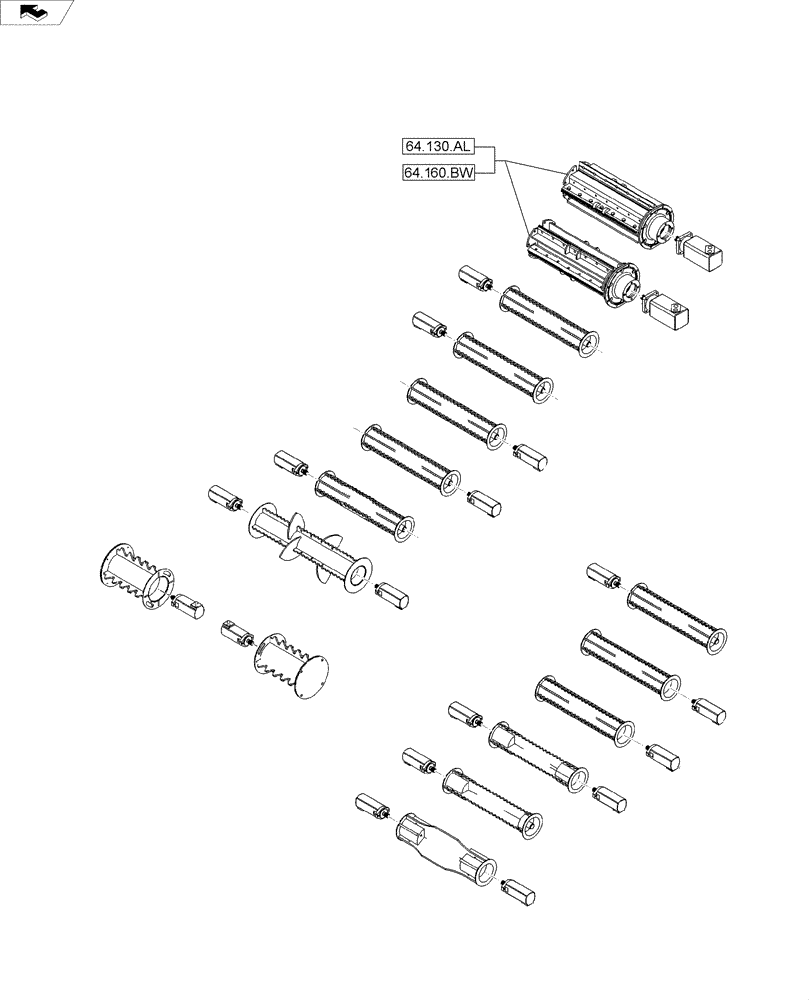 64.130.AL
64.160.BW