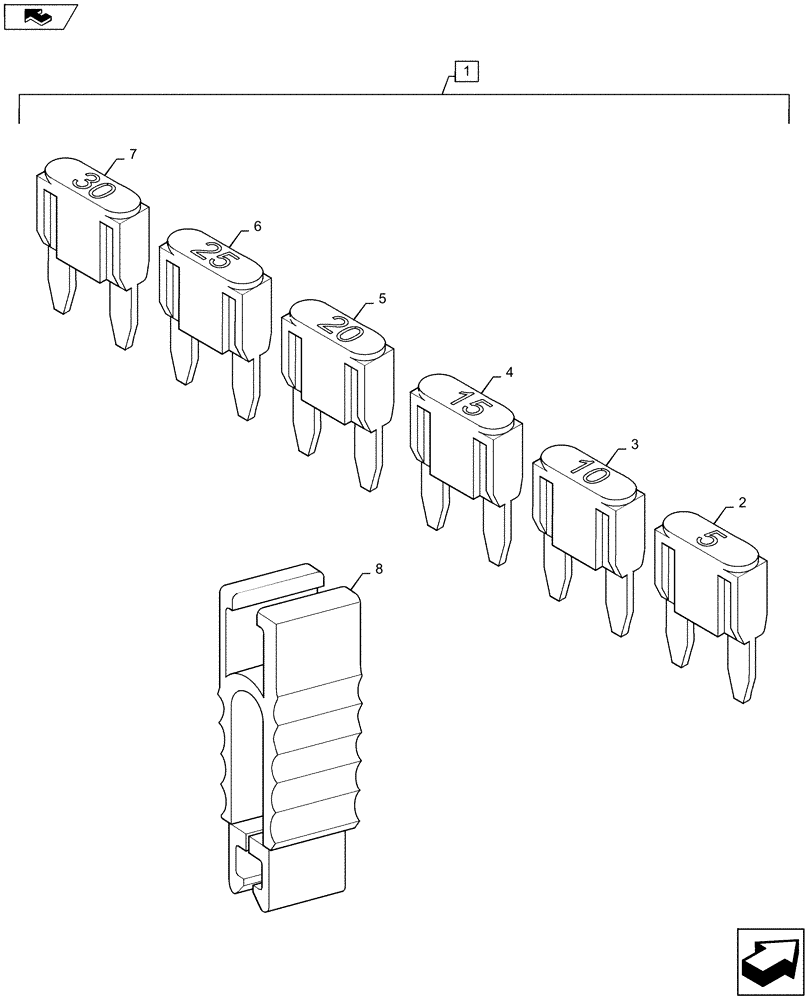 1
7
30
6
25
5
20
4
15
3
10
2
5
8