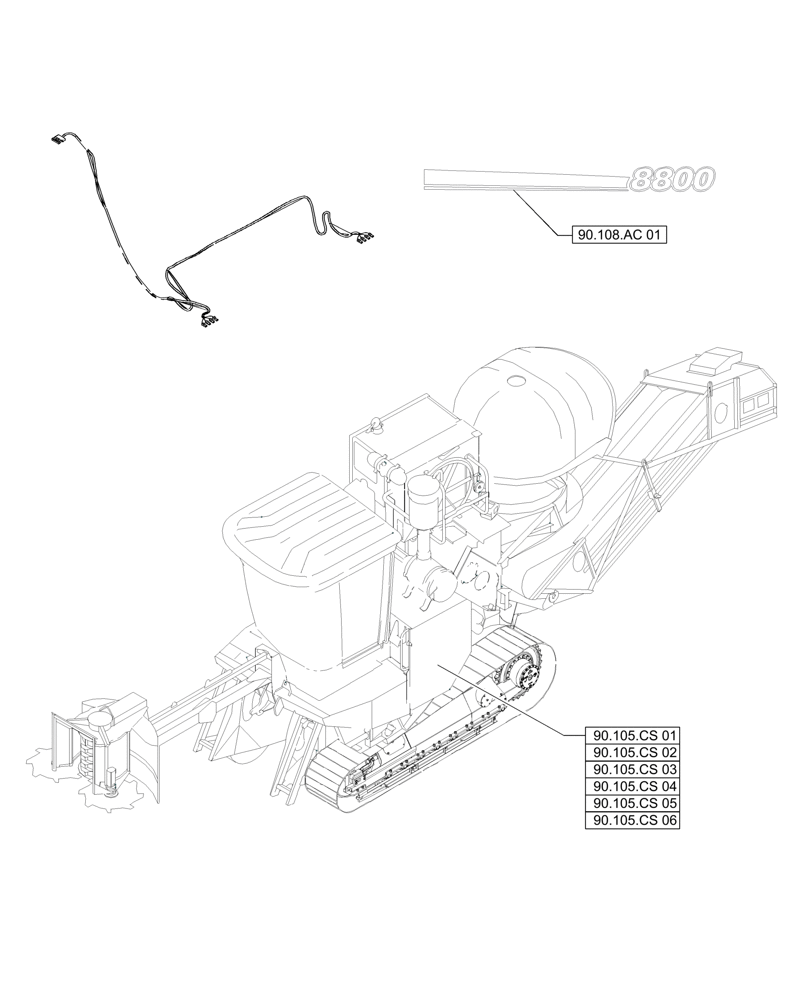 8800

90.108.AC 01

90.105.CS 01
90.105.CS 02
90.105.CS 03
90.105.CS 04
90.105.CS 05
90.105.CS 06