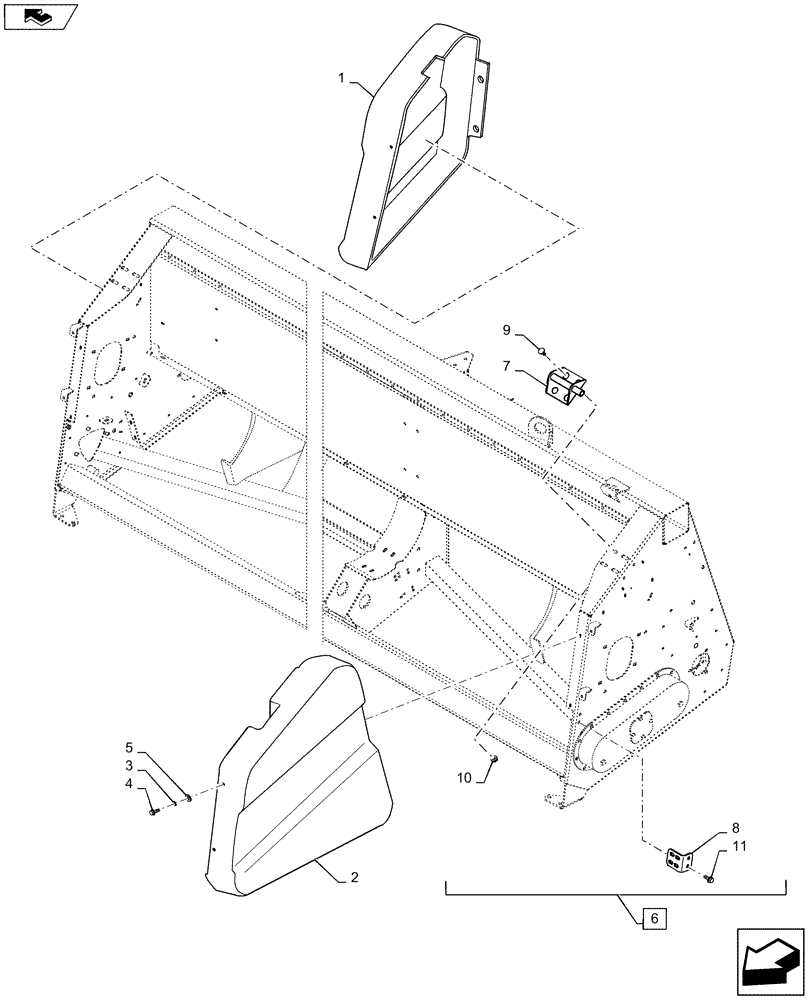 1
9
7
5
3
4
10
2
8
11
6