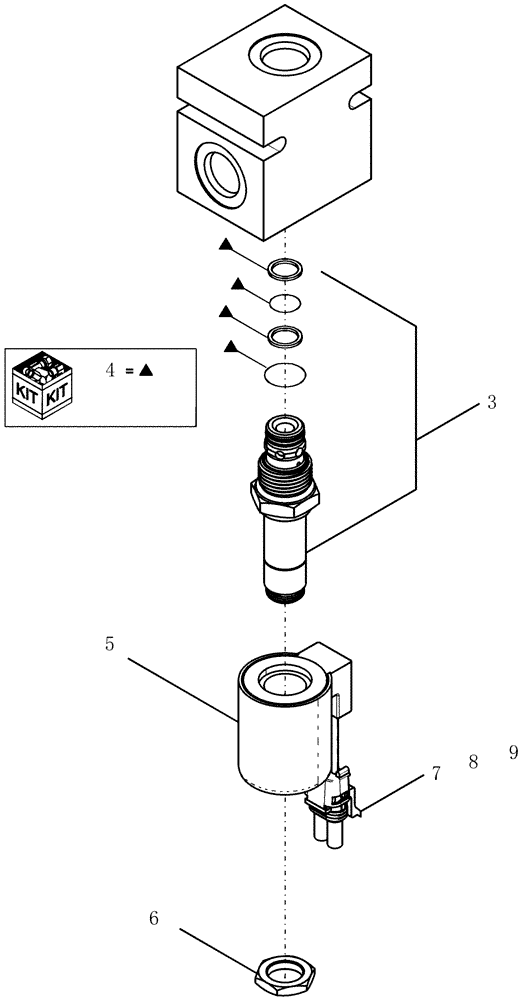 KIT KIT
4 = ▲
3
5
7
8
9
6