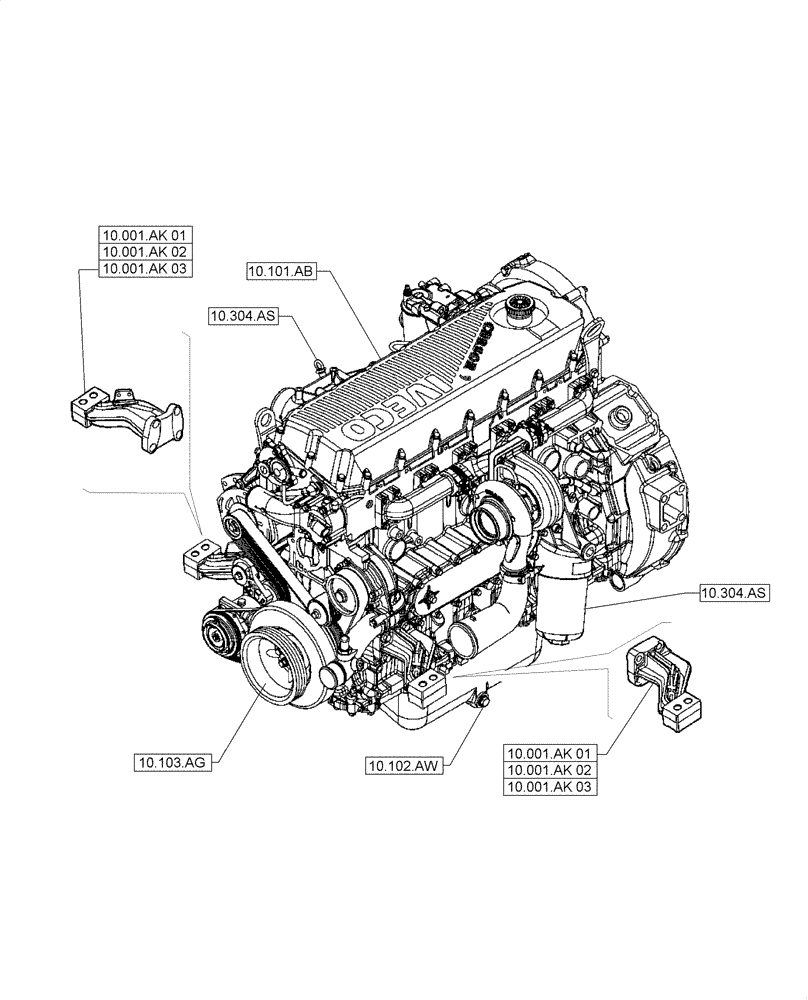 10.001.AK 01
10.001.AK 02
10.001.AK 03

10.101.AB

10.304.AS

IVECO

CURSOR

10.304.AS

10.103.AG

10.102.AW

10.001.AK 01
10.001.AK 02
10.001.AK 03