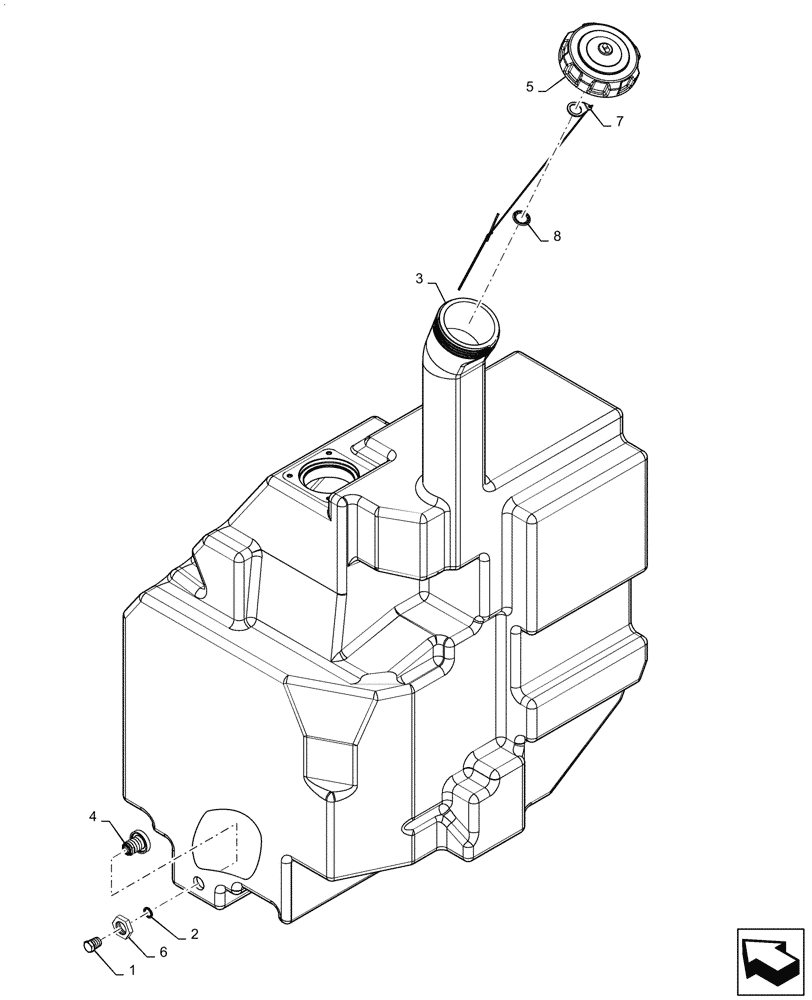 5
7
8
3
4
2
6
1