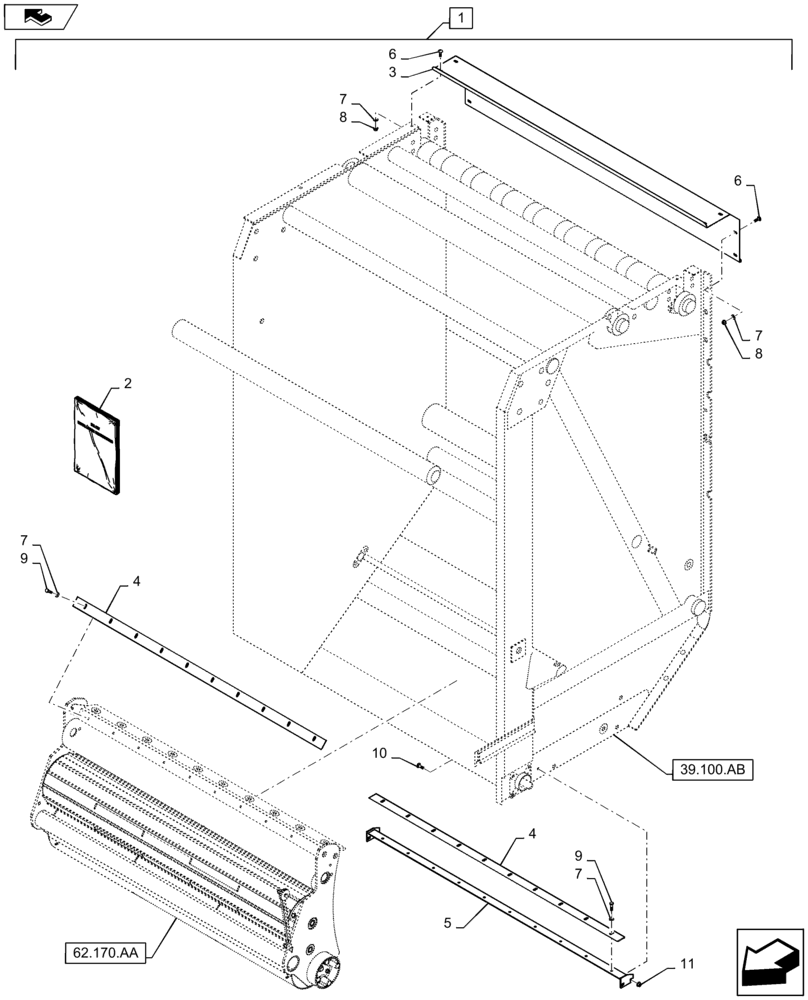 1
6
3
7
8
6
7
8
2
7
9
4
10
39.100.AB
4
9
7
5
62.170.AA
11