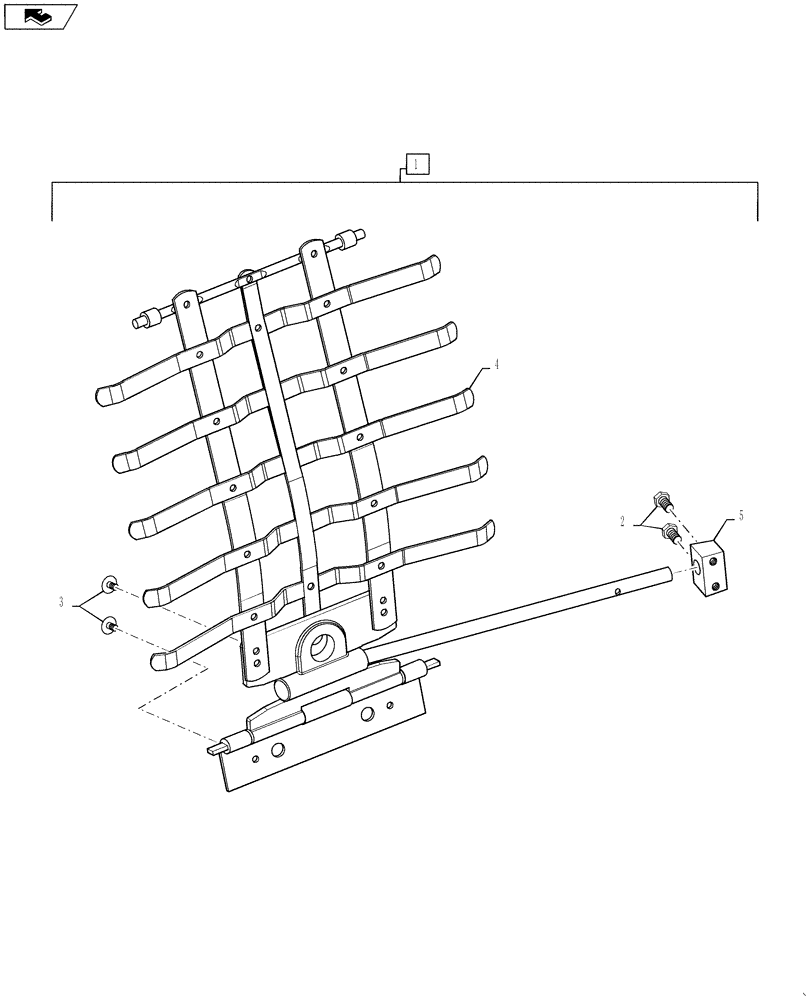 1

4

2

5

3