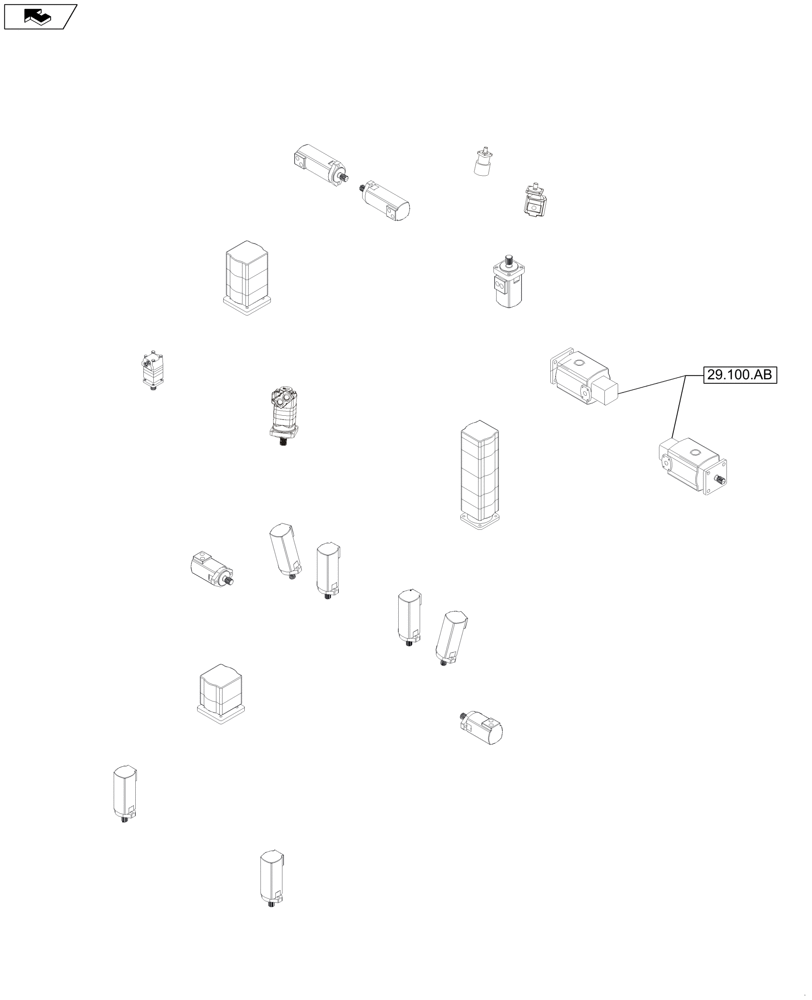 29.100.AB