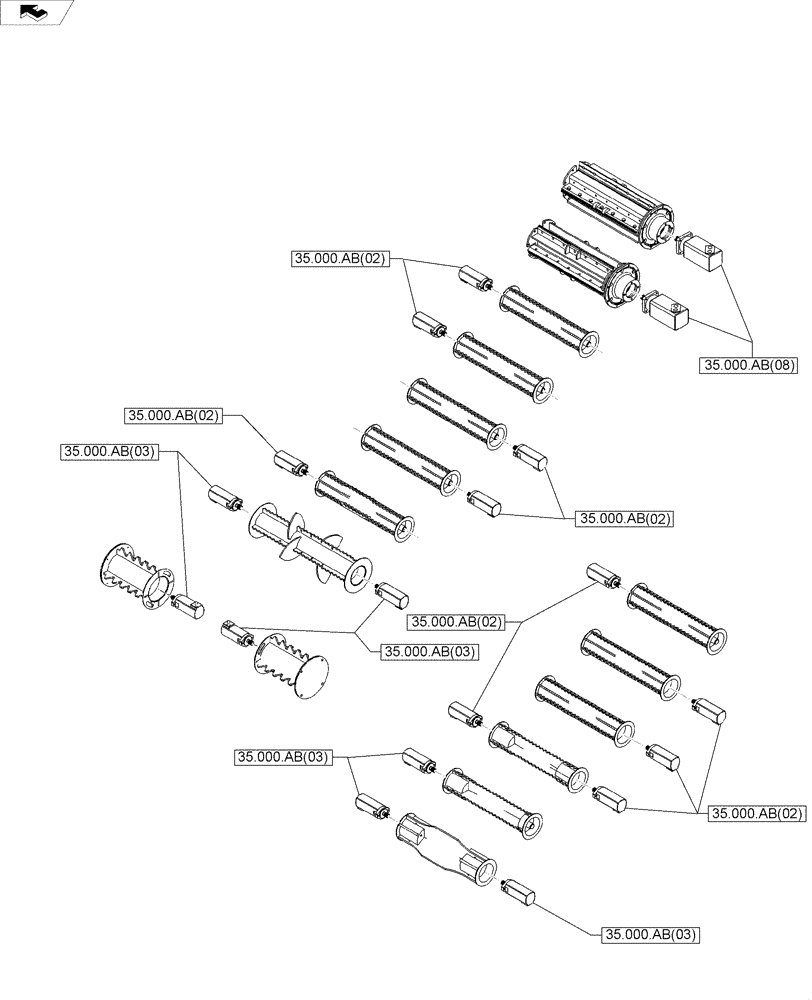 35.000.AB(02)

35.000.AB(08)

35.000.AB(02)

35.000.AB(03)

35.000.AB(02)

35.000.AB(02)

35.000.AB(03)

35.000.AB(03)

35.000.AB(02)

35.000.AB(03)