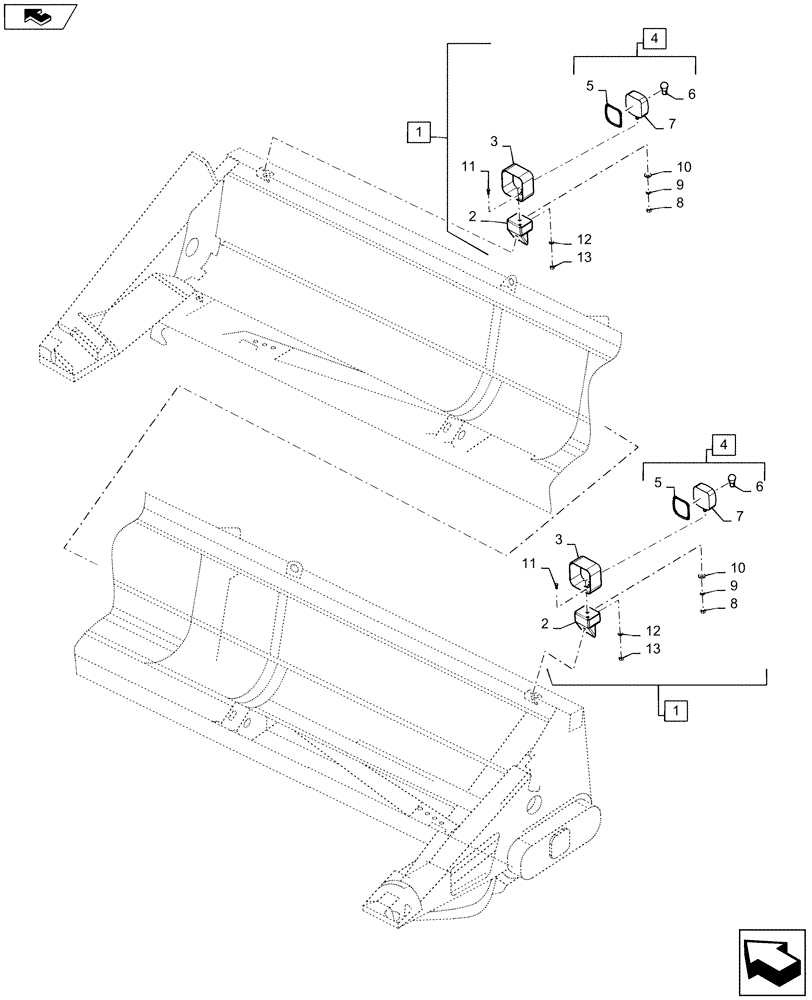 4
5
6
7
1
3
11
10
9
8
2
12
13
4
5
6
7
3
11
10
9
8
2
12
13
1