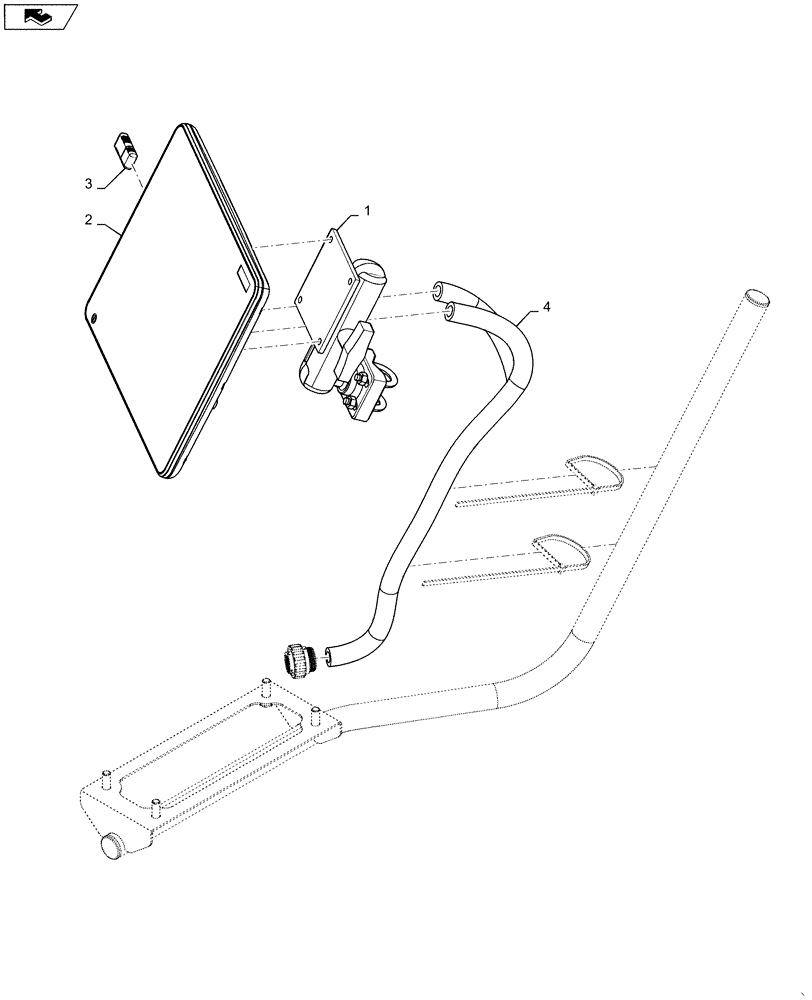 3
2
1
4