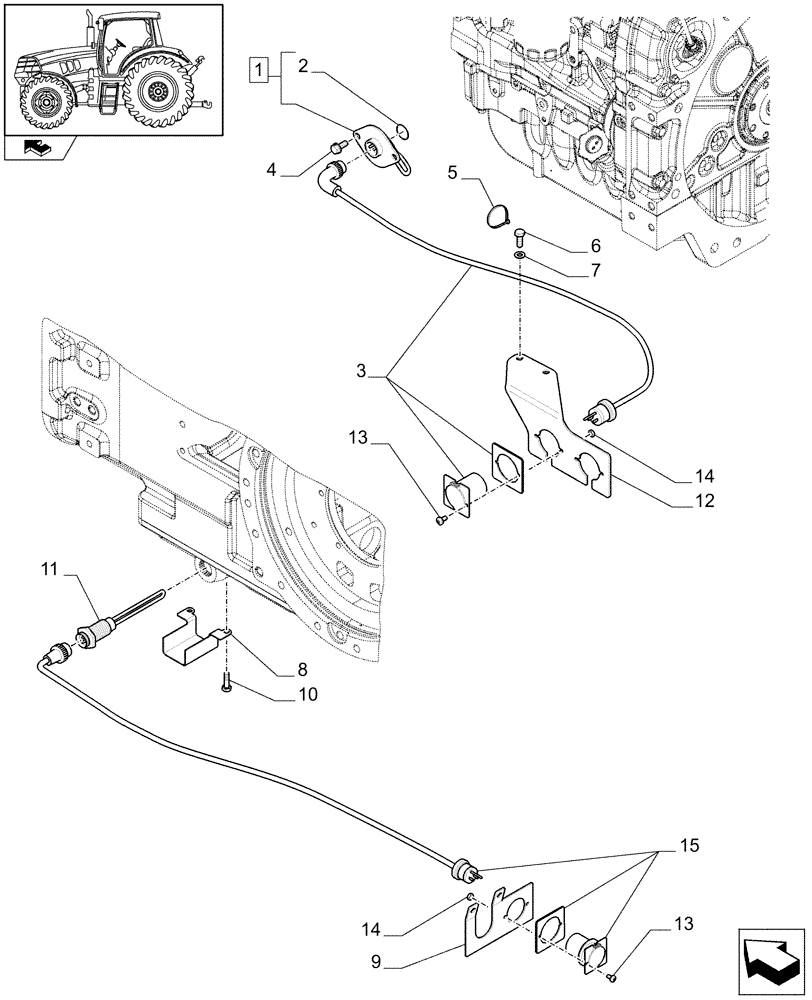 1
2
4
5
6
7
3
13
14
12
11
8
10
15
14
9
13