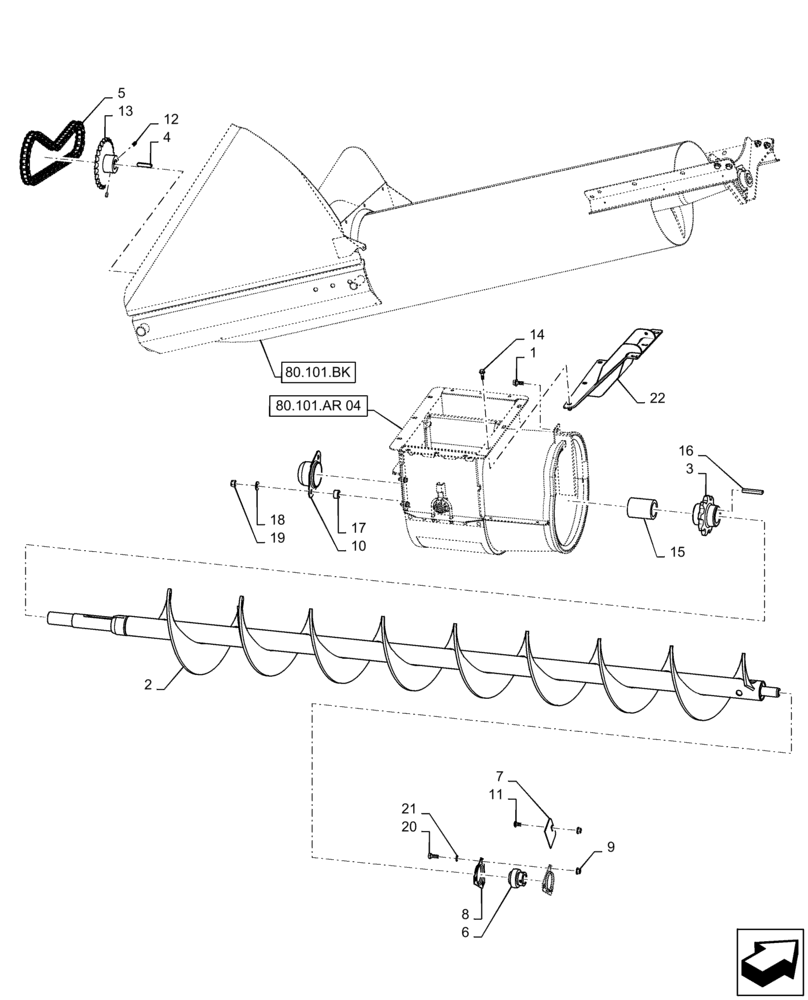 5
13
12
4
80.101.BK
14
1
80.101.AR 04
22
16
3
18
19
17
10
15
2
7
11
21
20
9
8
6