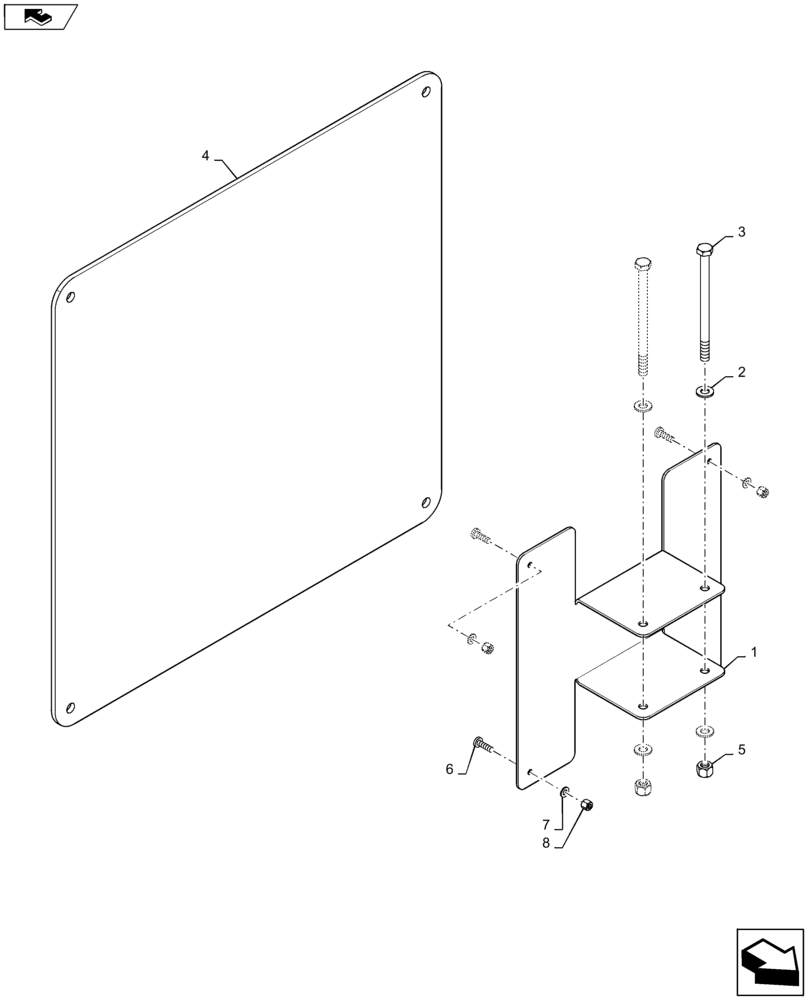 4
3
2
1
5
6
7
8