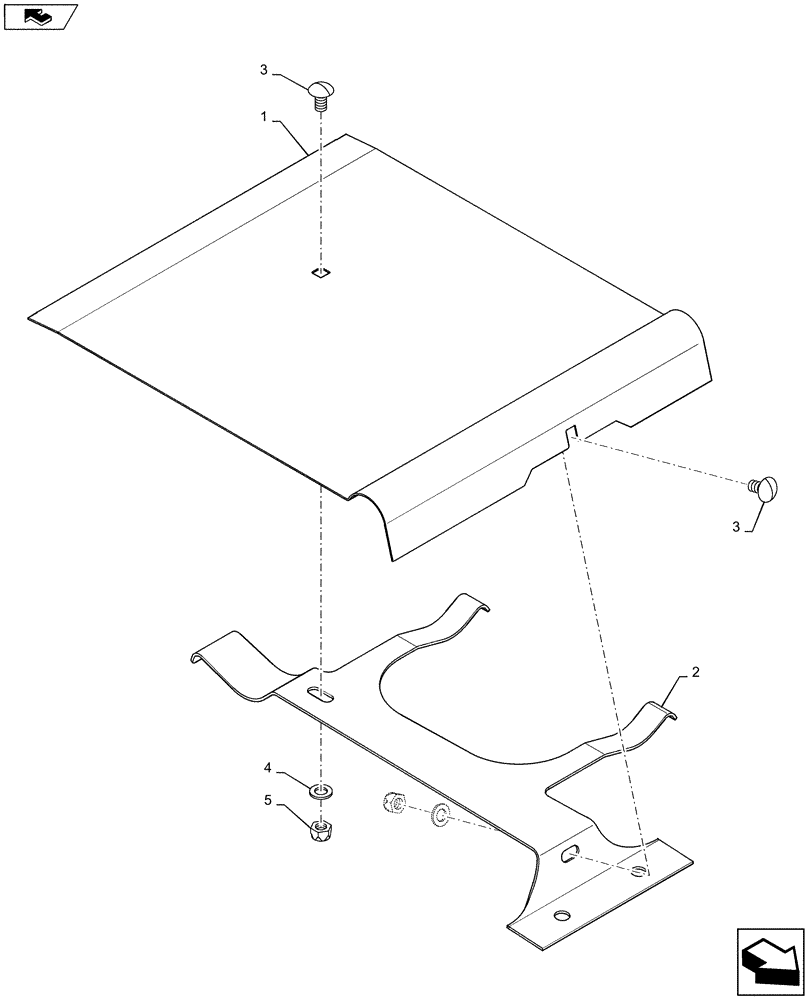 3
1
3
2
4
5