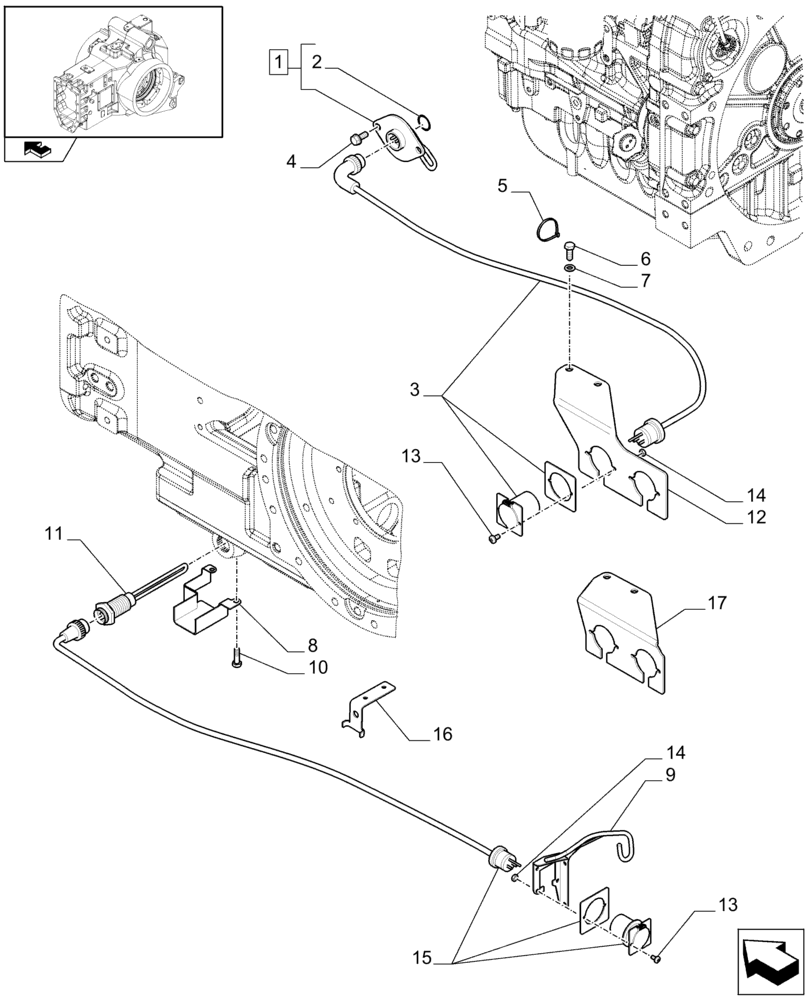 1
2
4
5
6
7
3
13
14
12
11
8
10
17
16
14
9
13
15