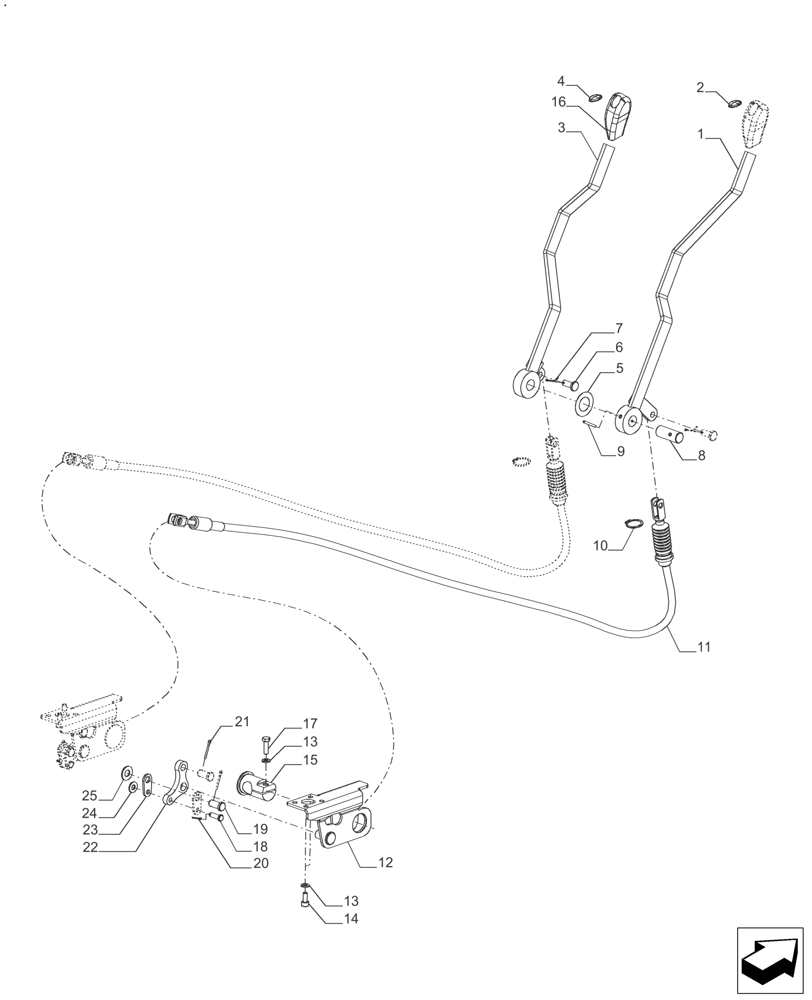 4
16
3
2
1
7
6
5
9
8
10
11
21
17
13
15
25
24
23
22
19
18
20
12
13
14