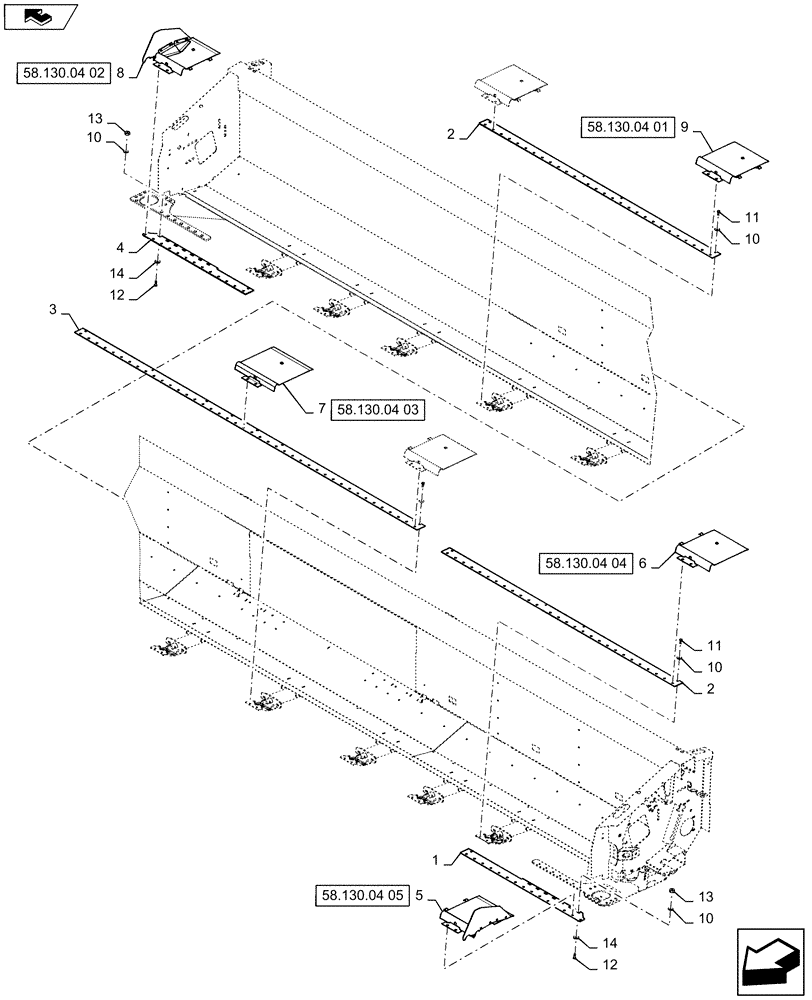 58.130.04 02 8
13
10
2
58.130.04 01 9
11
10
4
14
12
3
7 58.130.04 03
58.130.04 04 6
11
10
2
1
58.130.04 05 5
13
10
14
12