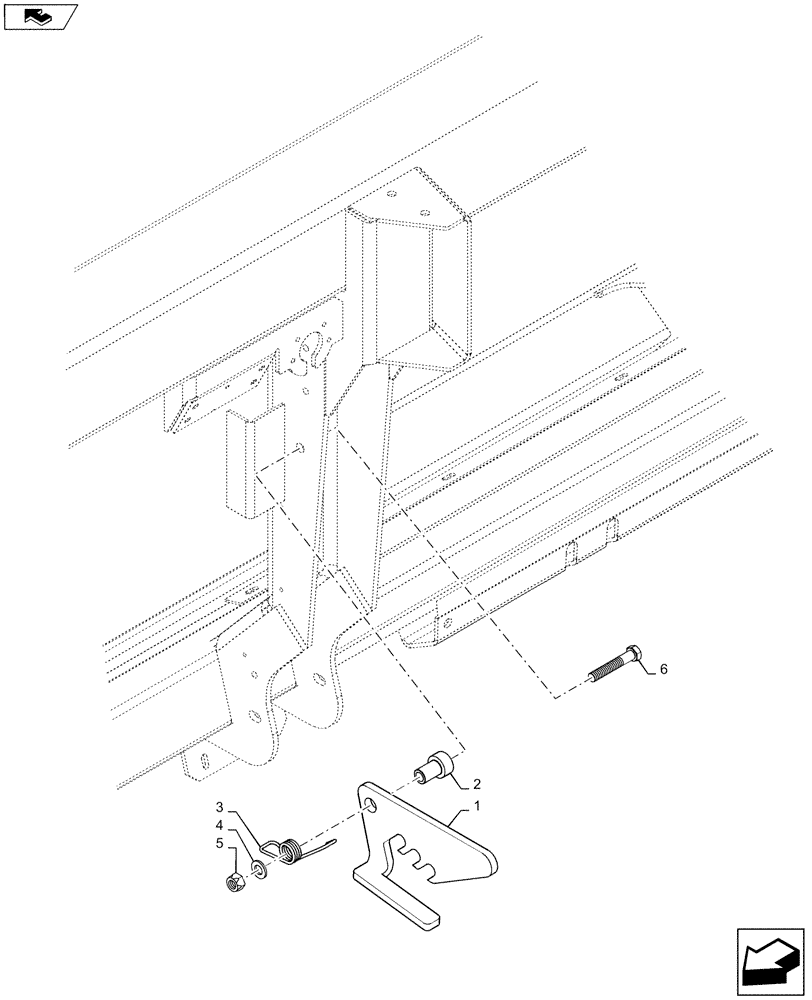 6
2
1
3
4
5