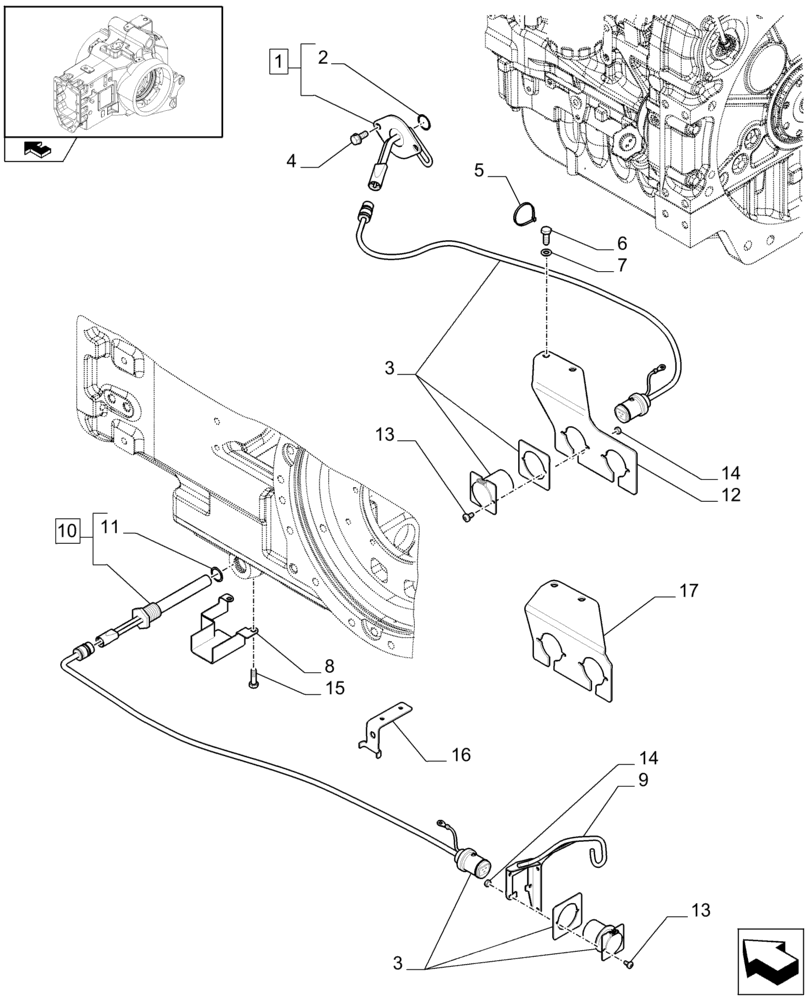 1
2
4
5
6
7
3
13
14
12
10
11
8
15
17
16
14
9
3
13