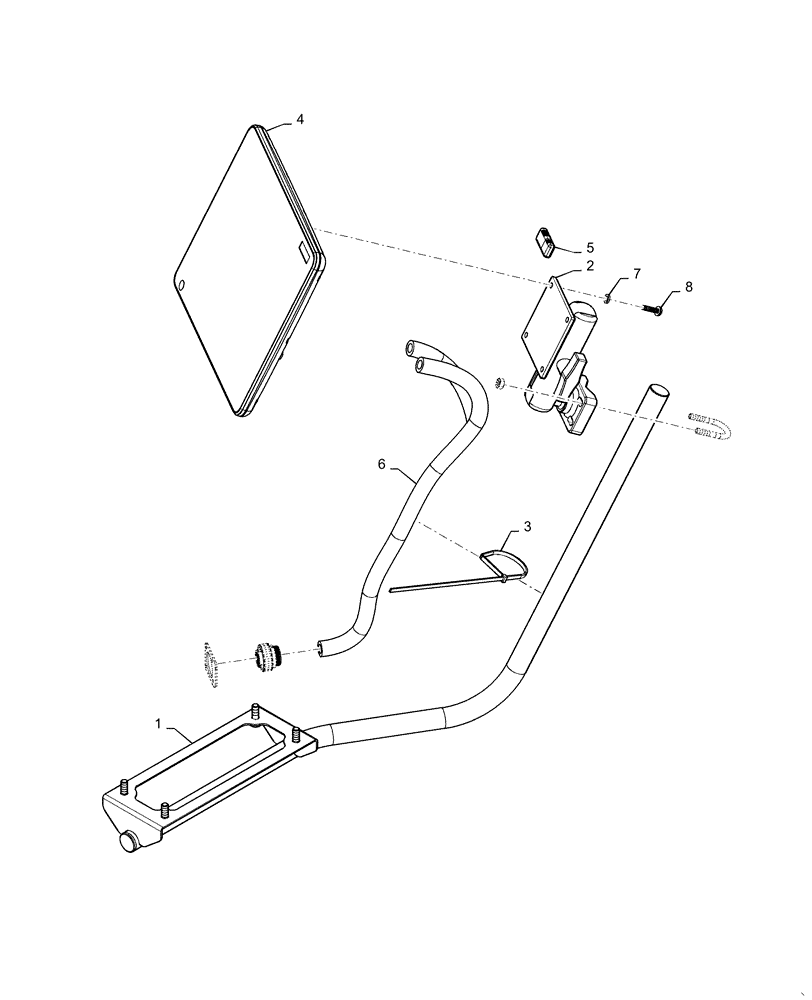 4
5
2
7
8
6
3
1