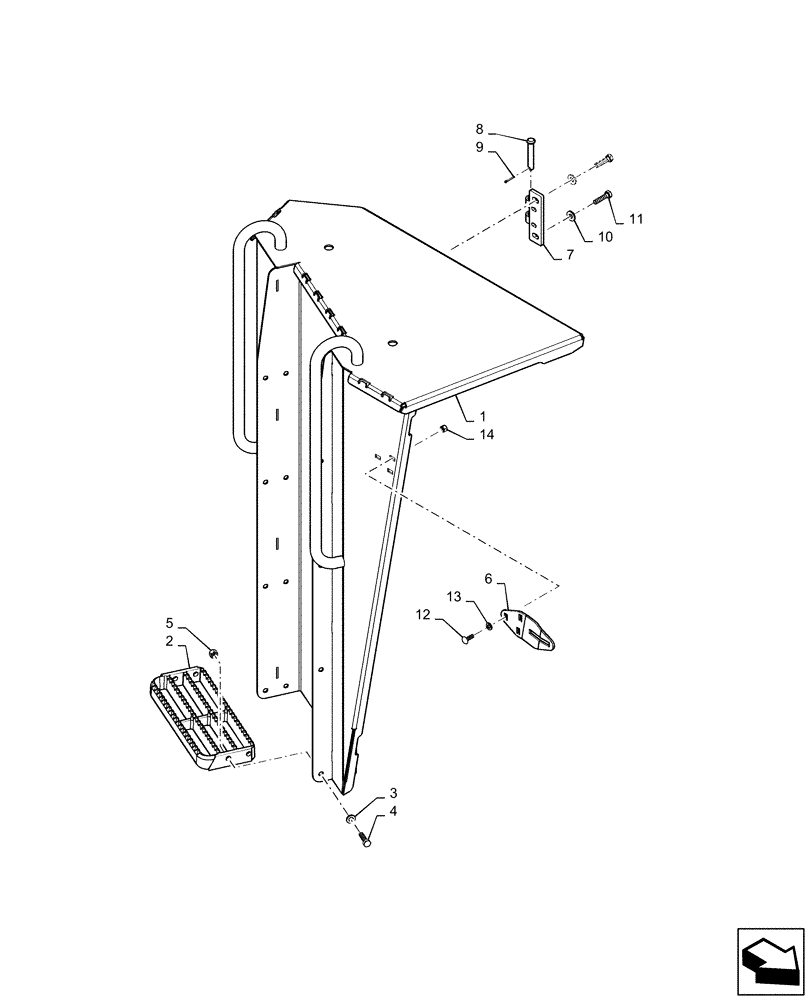 8
9
11
10
7
1
14
6
13
12
5
2
3
4