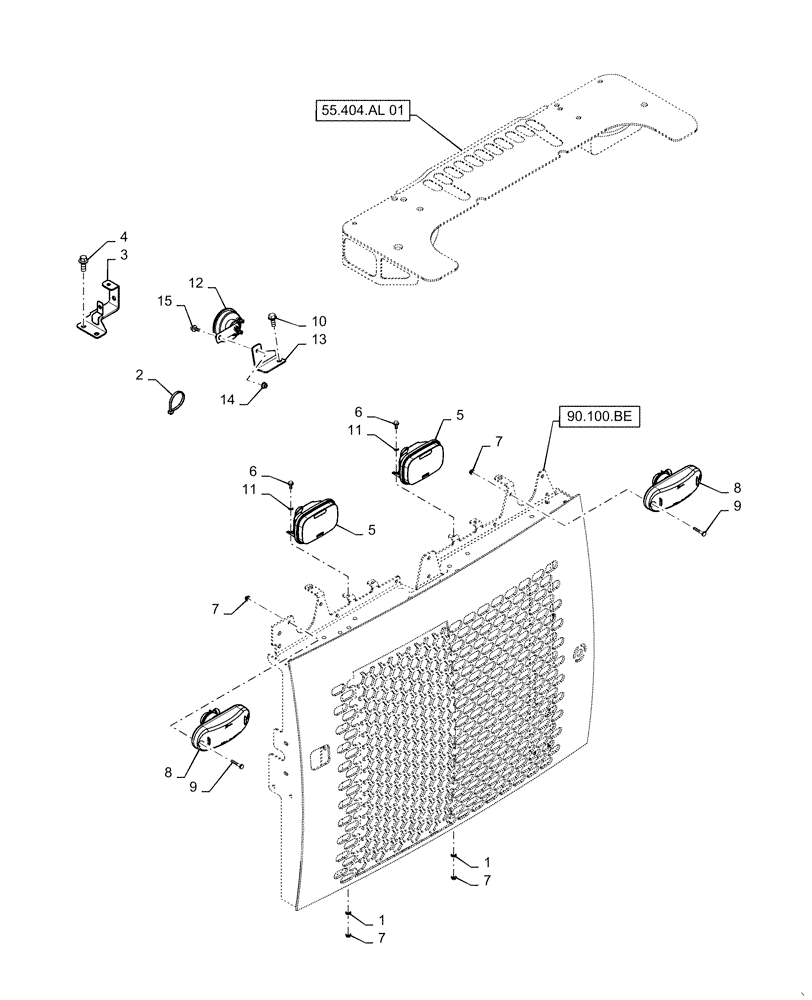 55.404.AL 01

4
3
12
15
10
13
2
14

6
11
5
7
90.100.BE
6
11
5
8
9
7
8
9
1
7
1
7