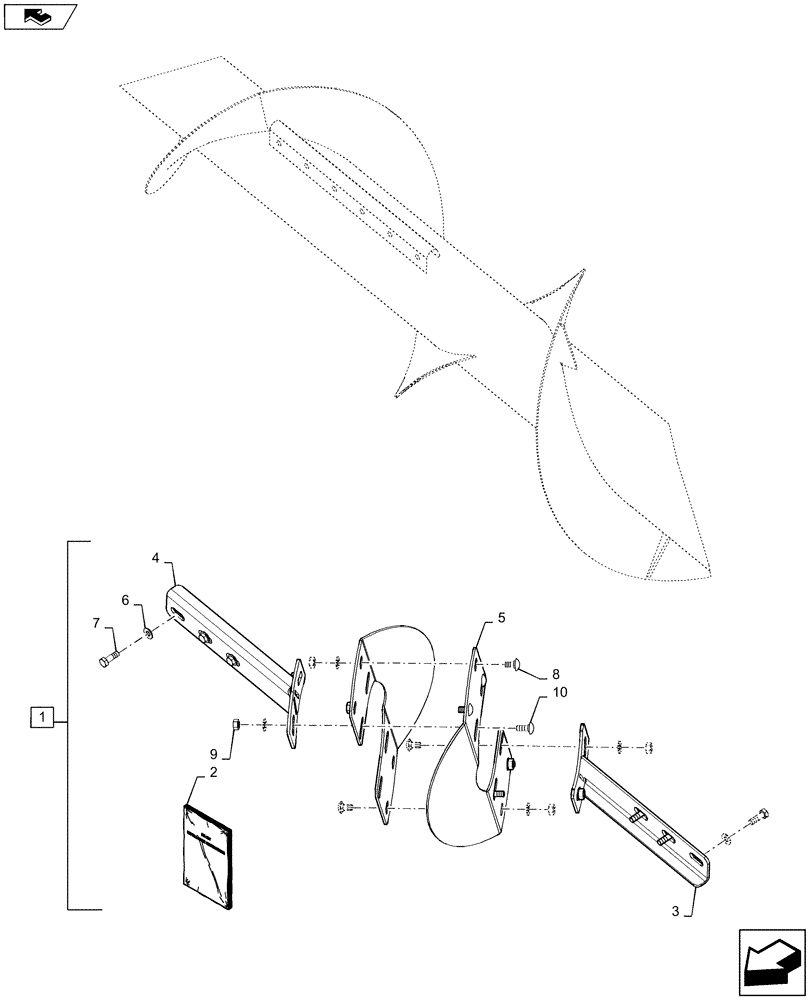 4
6
7
5
8
10
1
9
2
3