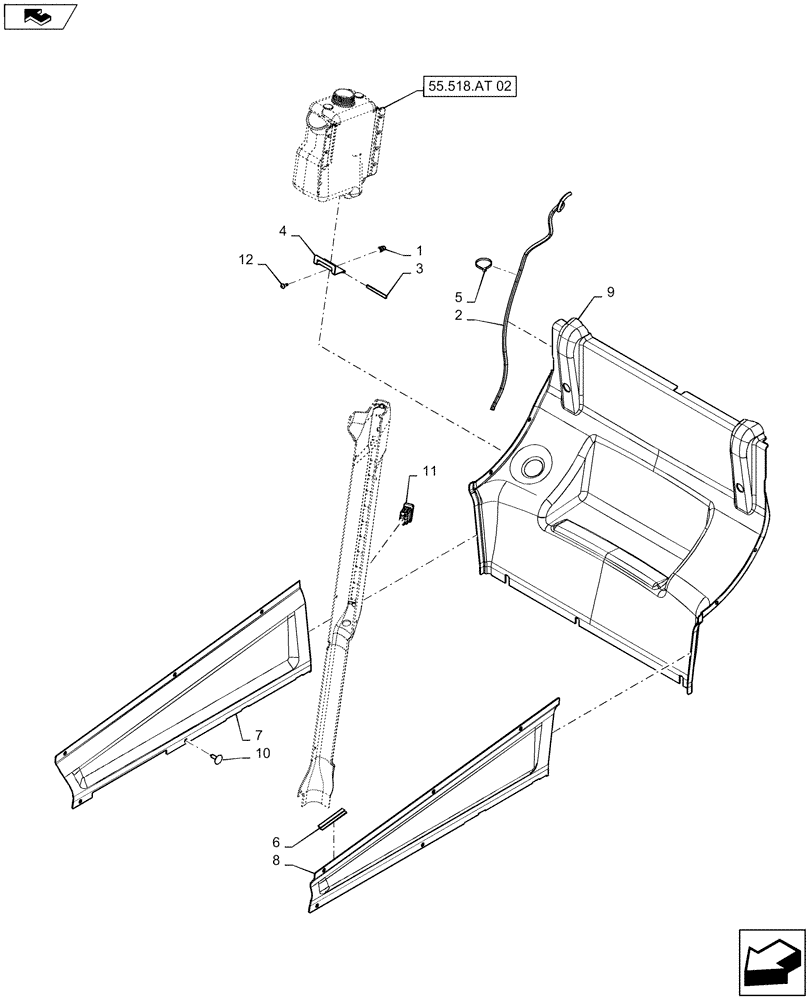 55.518.AT 02

4
1
12
3
5
2
9
11
7
10
6
8