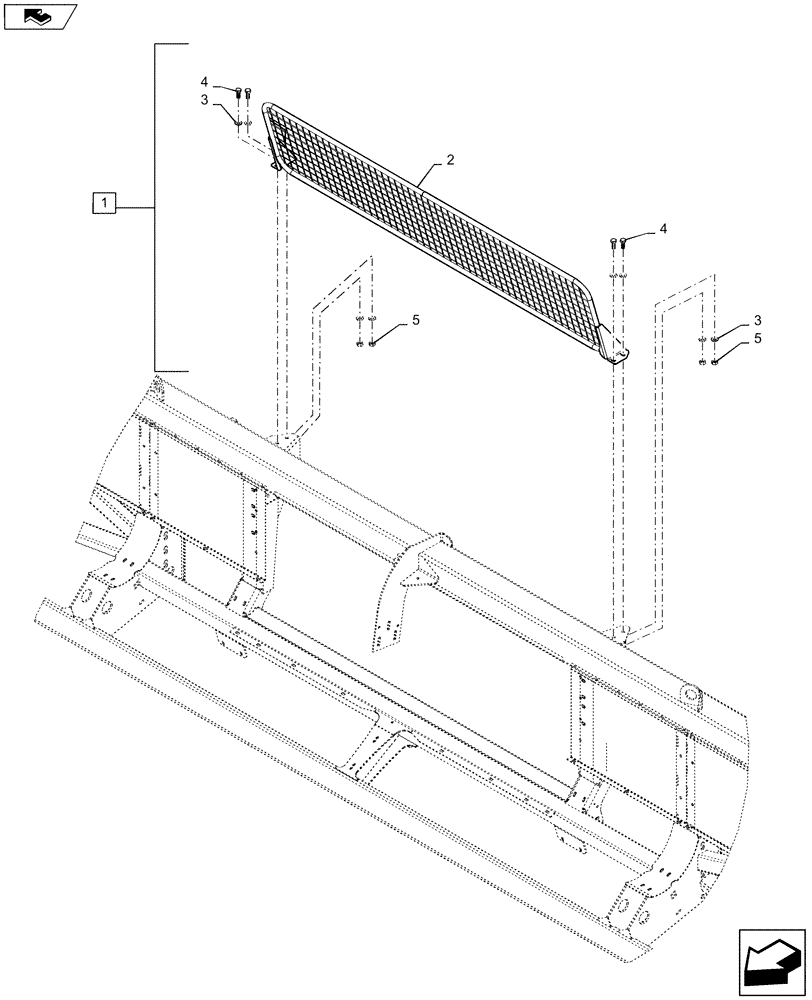 4
3
2
1
4
5
3
5