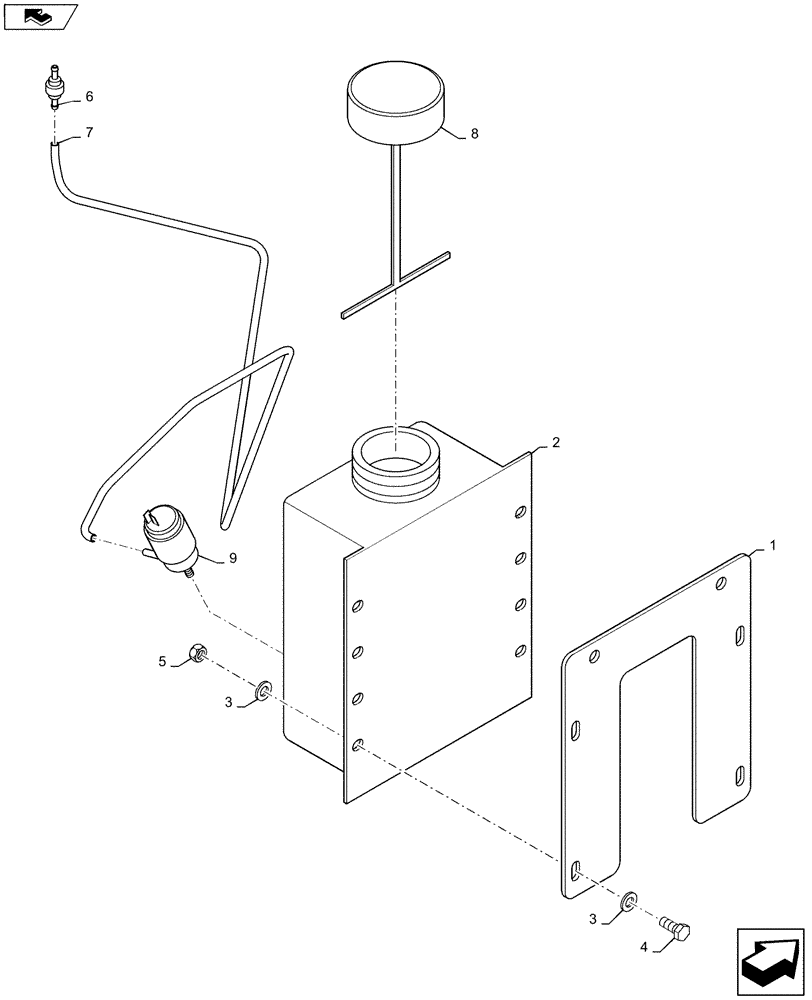 6
7
8
2
1
9
5
3
3
4