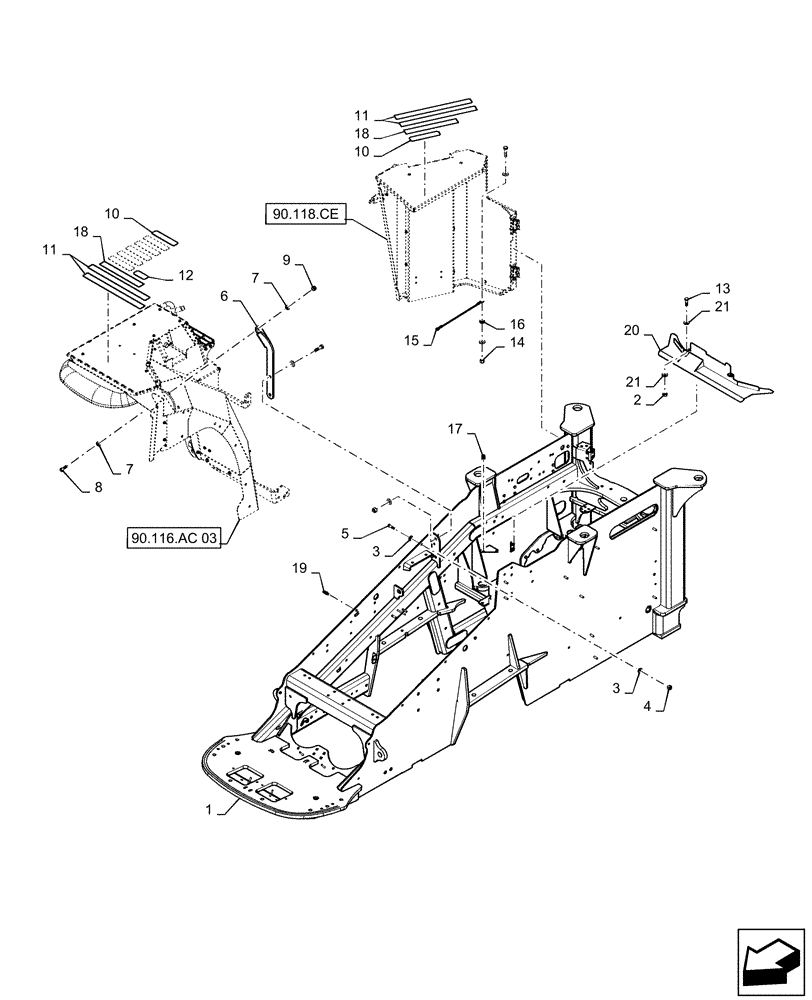 11
18
10
90.118.CE
10
18
11
12
9
7
6
13
21
20
16
15
14
21
2
17
7
8
90.116.AC 03
5
3
19
3
4
1