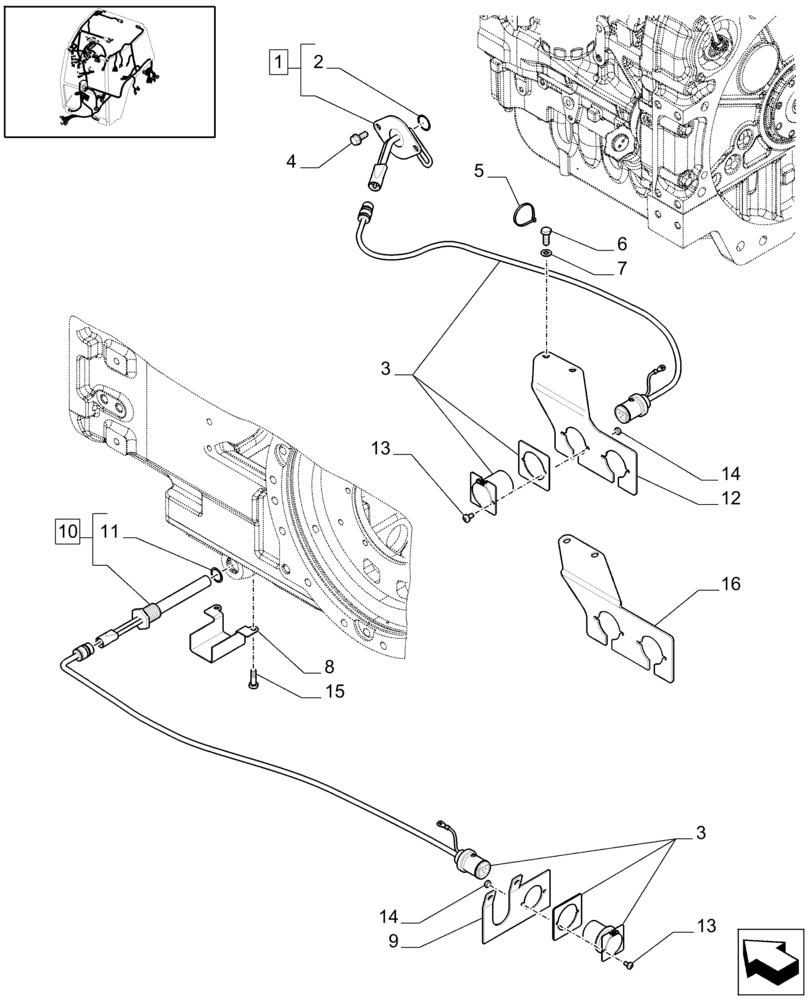 1
2
4
5
6
7
3
13
14
12
10
11
16
8
15
3
14
9
13