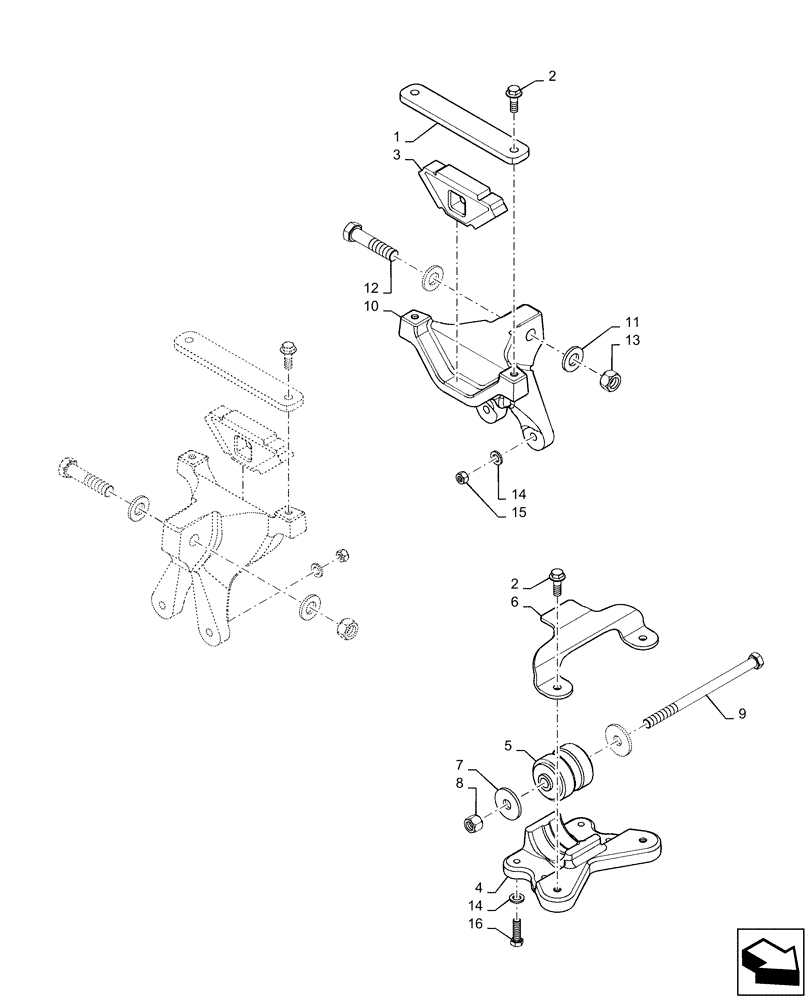 2
1
3
12
10
11
13
14
15
2
6
9
5
7
8
4
14
16