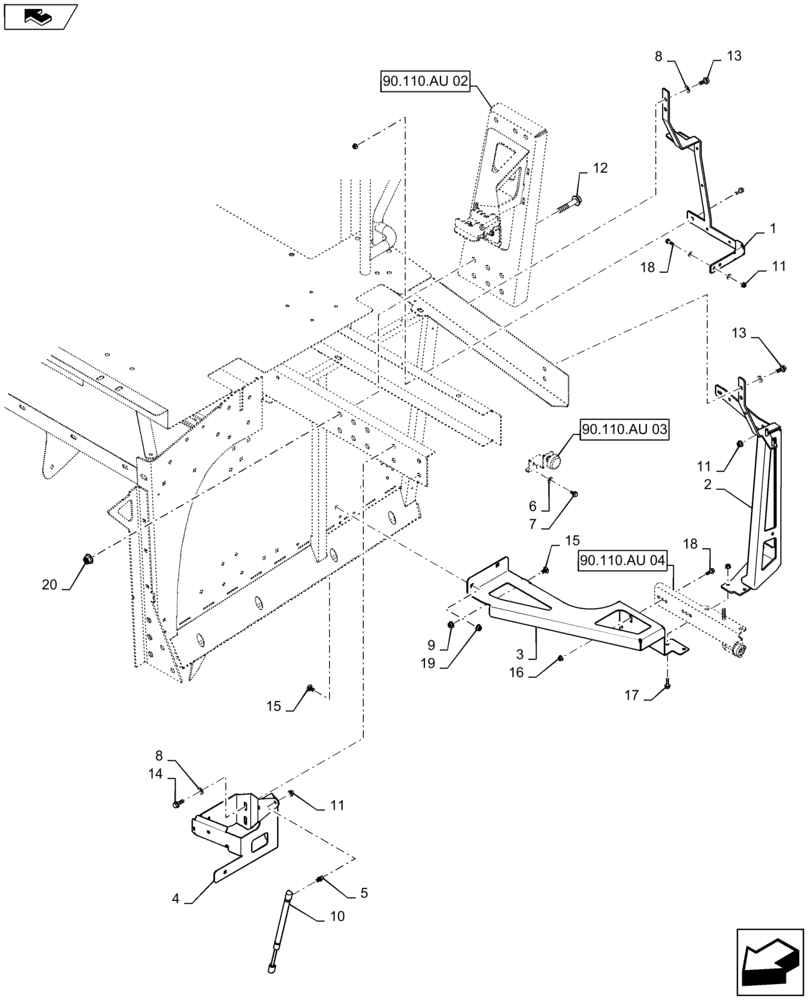 90.110.AU 02

8
13
12
1
18
11
13
90.110.AU 03
11
2
6
7
15
90.110.AU 04
18
20
9
19
3
16
17
15
8
14
11
4
5
10