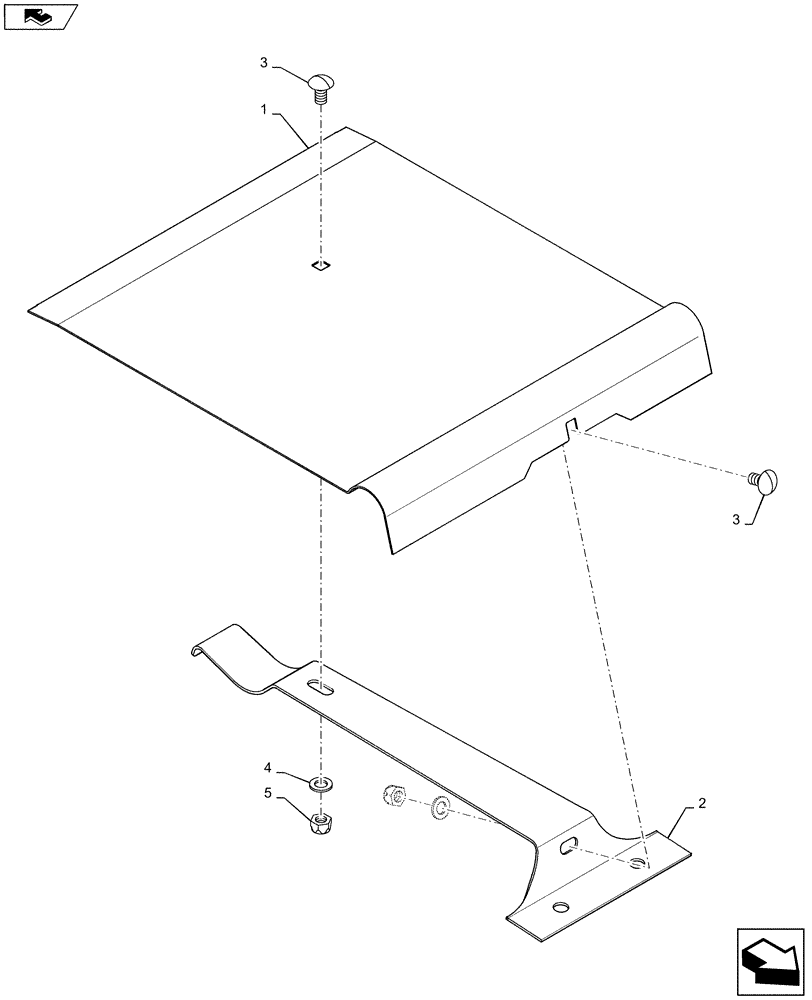 3
1
3
4
5
2