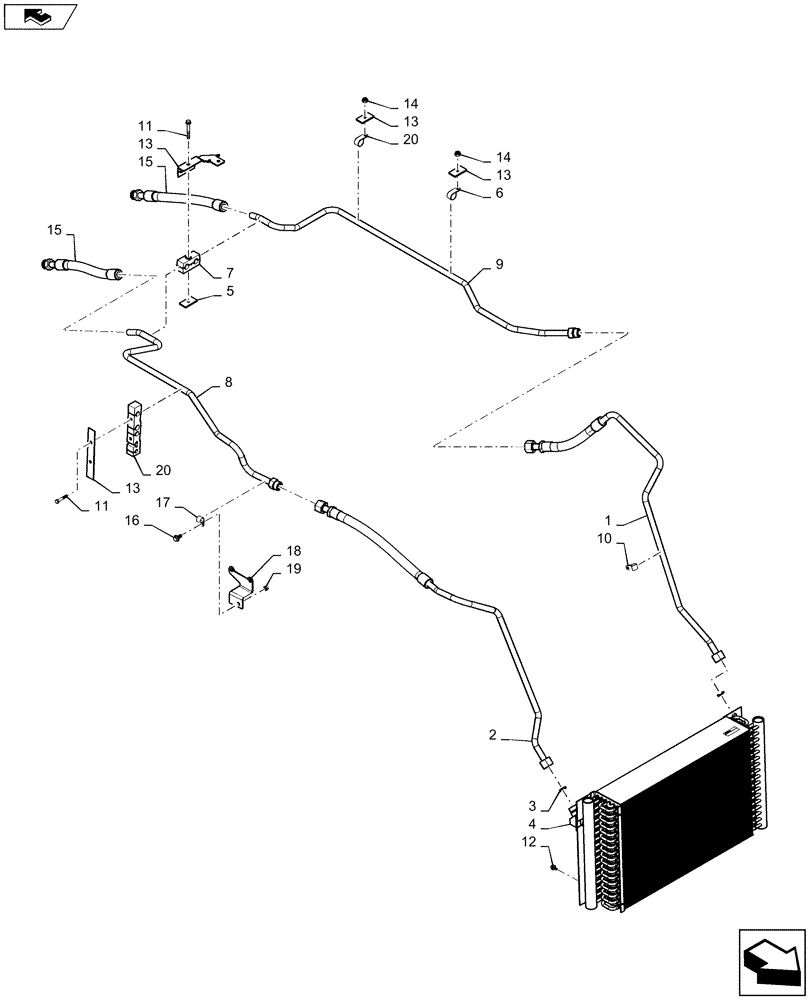 14
13
20
11
13
15
14
13
6
15
7
5
9
8
20
13
11
17
16
18
19
1
10
2
3
4
12