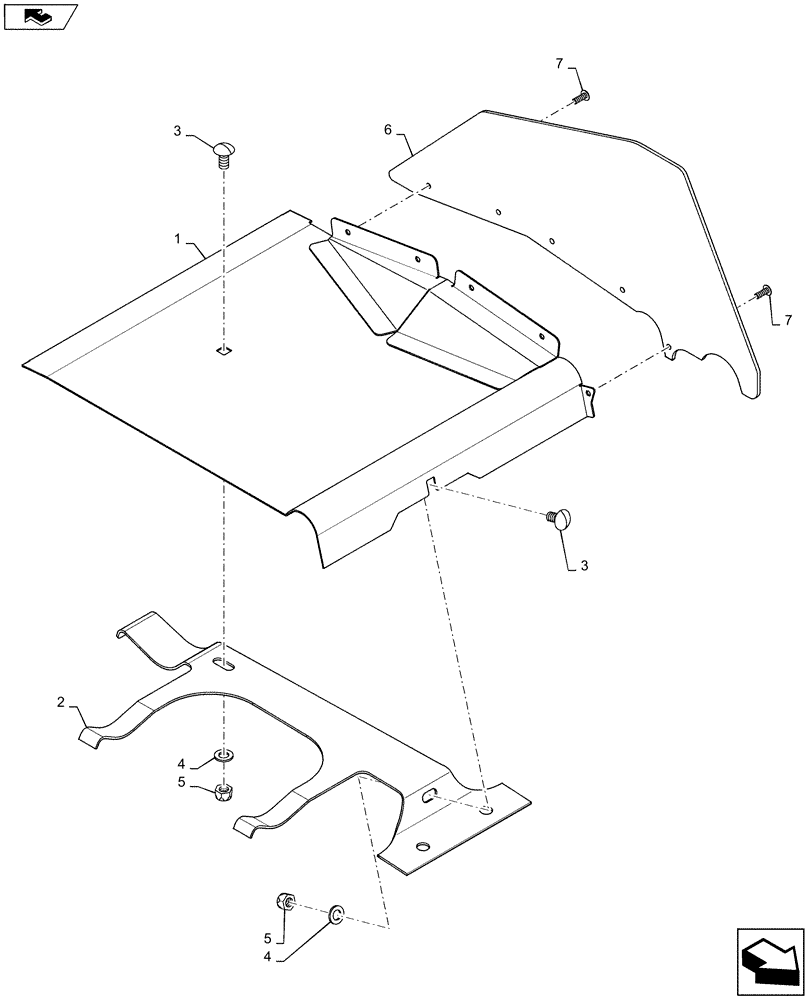 7
3
6
1
7
3
2
4
5
5
4