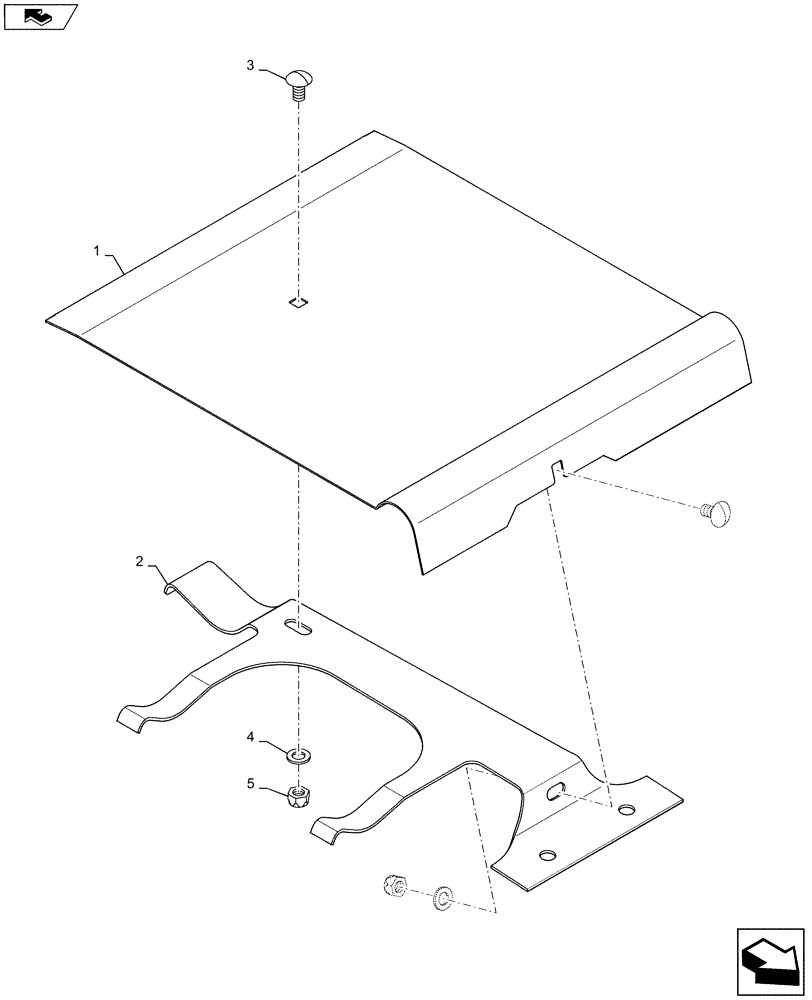 3
1
2
4
5