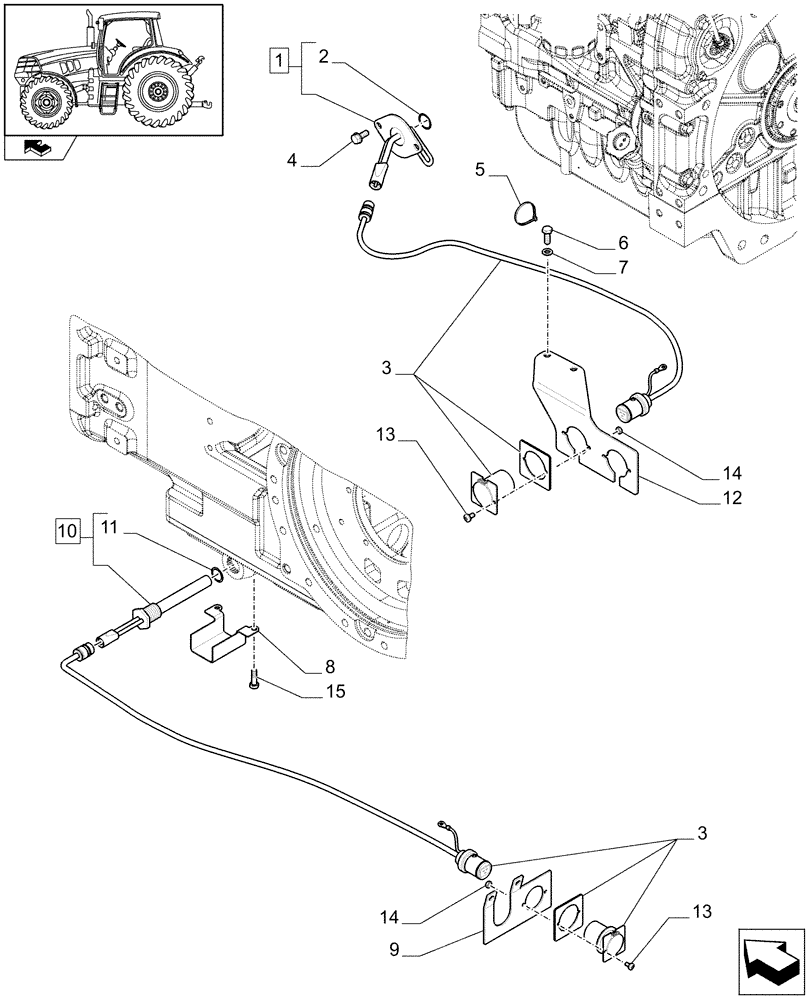 1
2
4
5
6
7
3
13
14
12
10
11
8
15
3
14
9
13