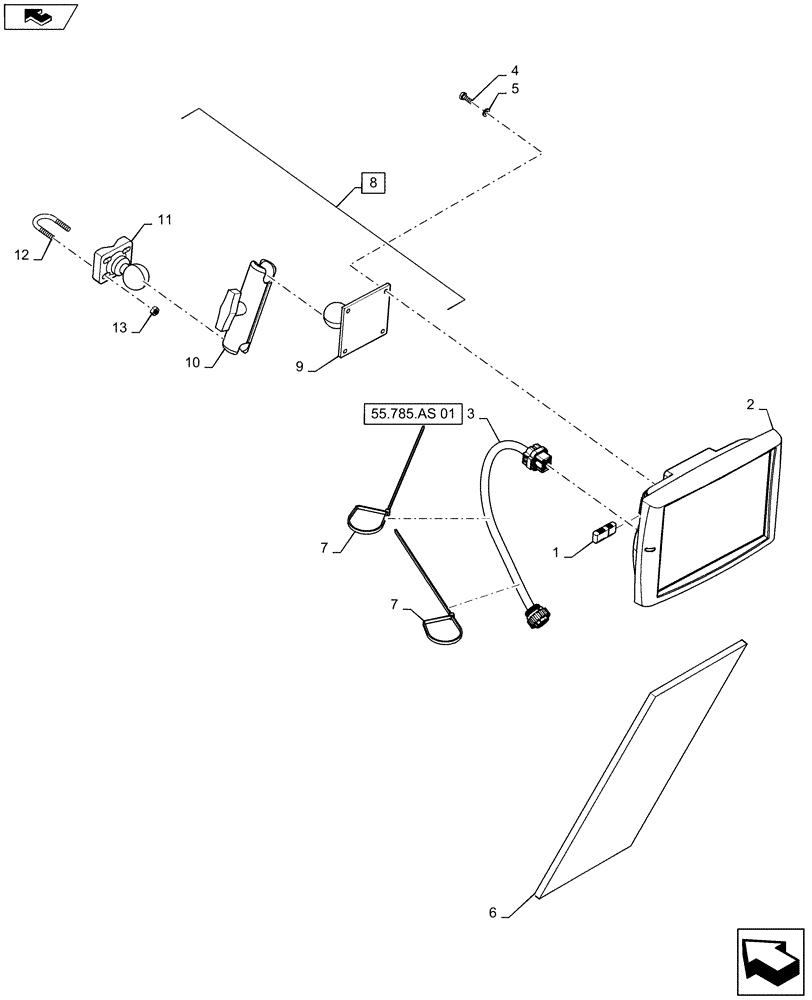 4
5
8
11
12
13
10
9
55.785.AS 01
3
2
1
7
7
6