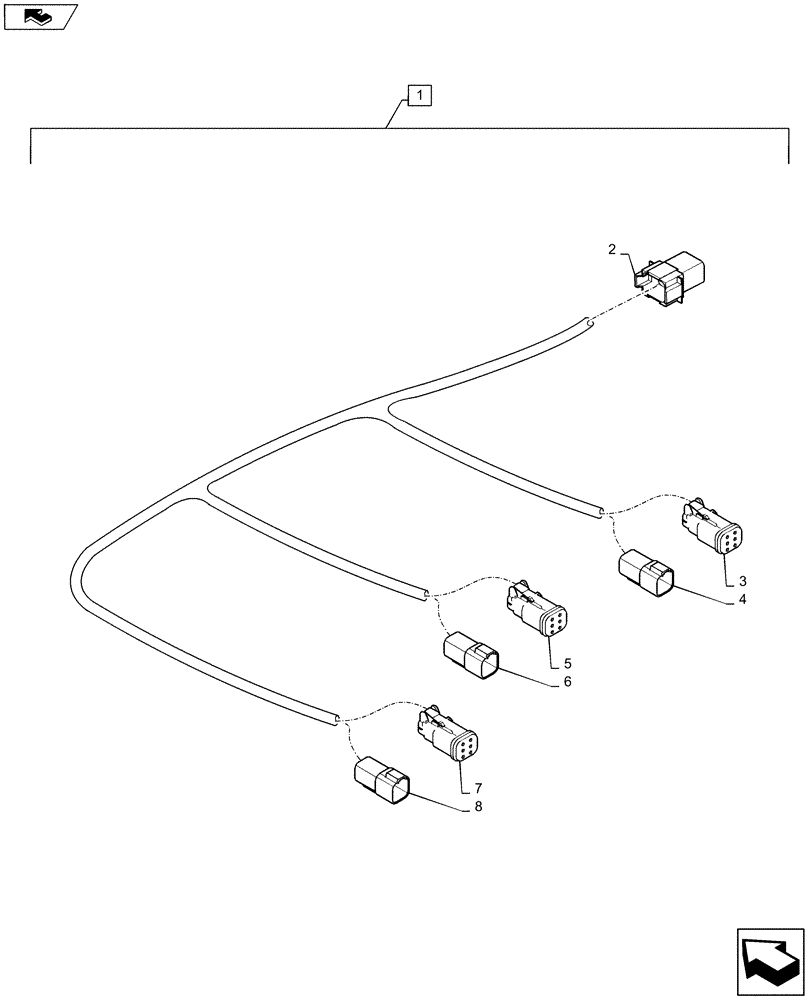 1
2
3
4
5
6
7
8