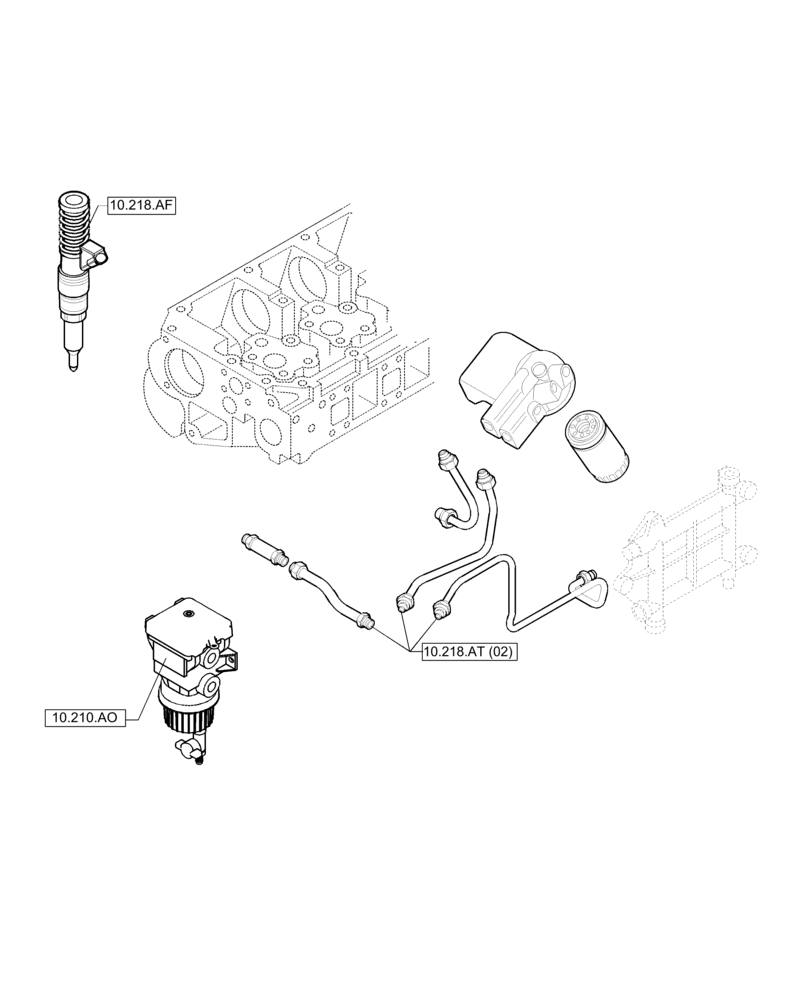 10.218.AF

10.218.AT (02)

10.210.AO