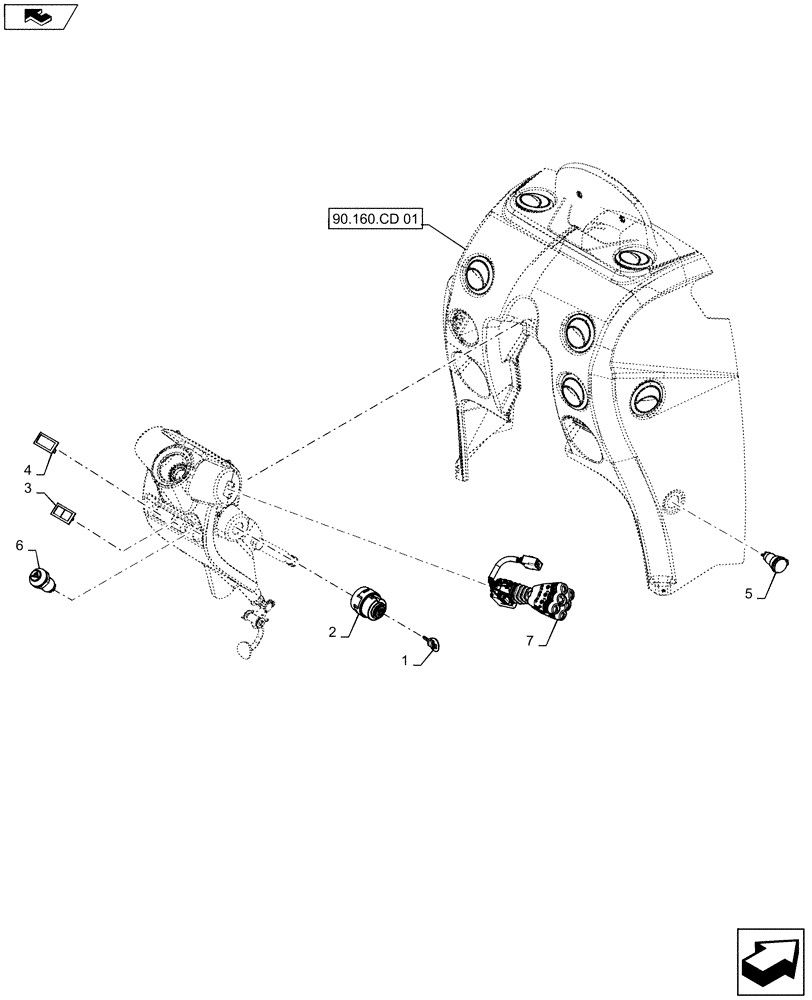 90.160.CD 01

4

3

6

2

1

7

5